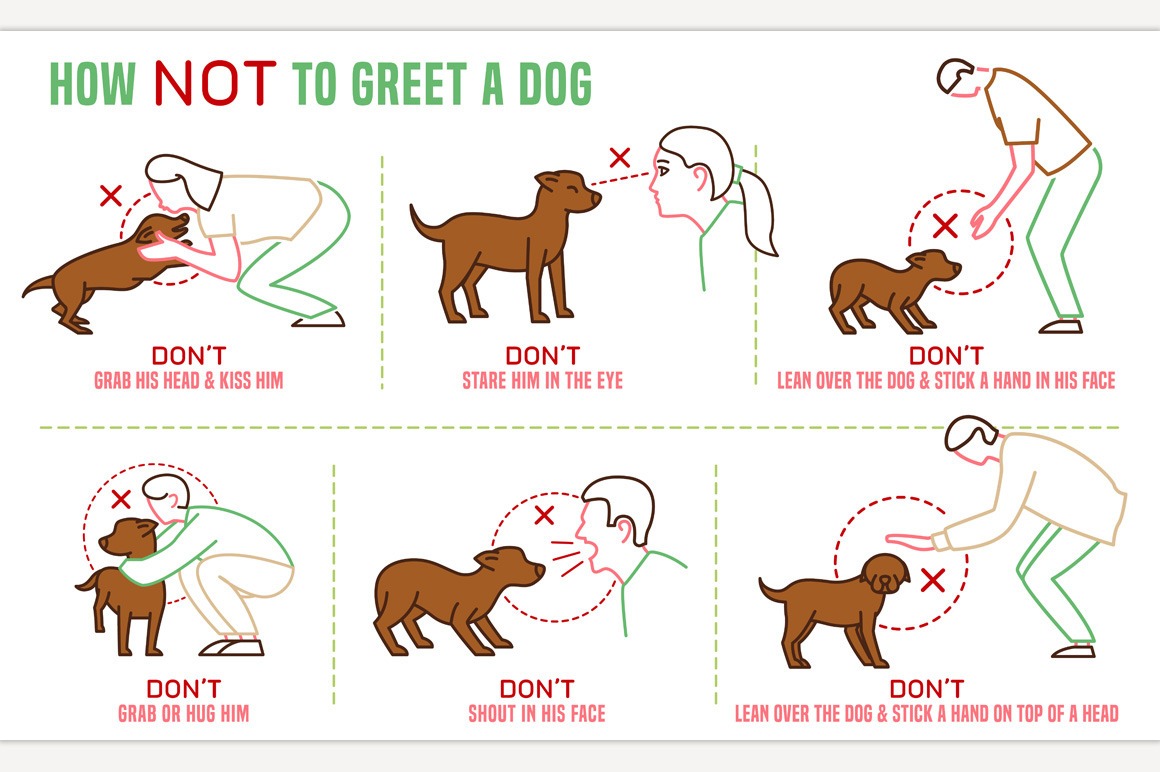 HOW NOT TO GREET A DOG

DON'T
GRAB HIS HEAD & KISS HIM

DON'T
STARE HIM IN THE EYE

DON'T
LEAN OVER THE DOG & STICK A HAND IN HIS FACE

DON'T
GRAB OR HUG HIM

DON'T
SHOUT IN HIS FACE

DON'T
LEAN OVER THE DOG & STICK A HAND ON TOP OF A HEAD