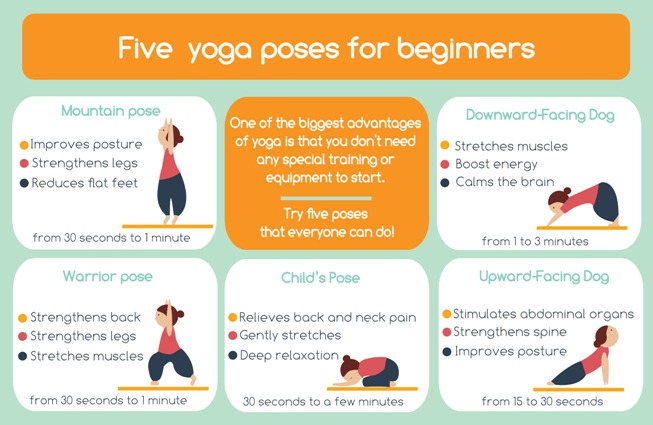 Five yoga poses for beginners

Mountain pose

Improves posture
Strengthens legs
Reduces flat feet

from 30 seconds to 1 minute

One of the biggest advantages of yoga is that you don't need any special training or equipment to start.

Try five poses that everyone can do!

Downward-Facing Dog

Stretches muscles
Boost energy
Calms the brain

from 1 to 3 minutes

Warrior pose

Strengthens back
Strengthens legs
Stretches muscles

from 30 seconds to 1 minute

Child's Pose

Relieves back and neck pain
Gently stretches
Deep relaxation

30 seconds to a few minutes

Upward-Facing Dog

Stimulates abdominal organs
Strengthens spine
Improves posture

from 15 to 30 seconds