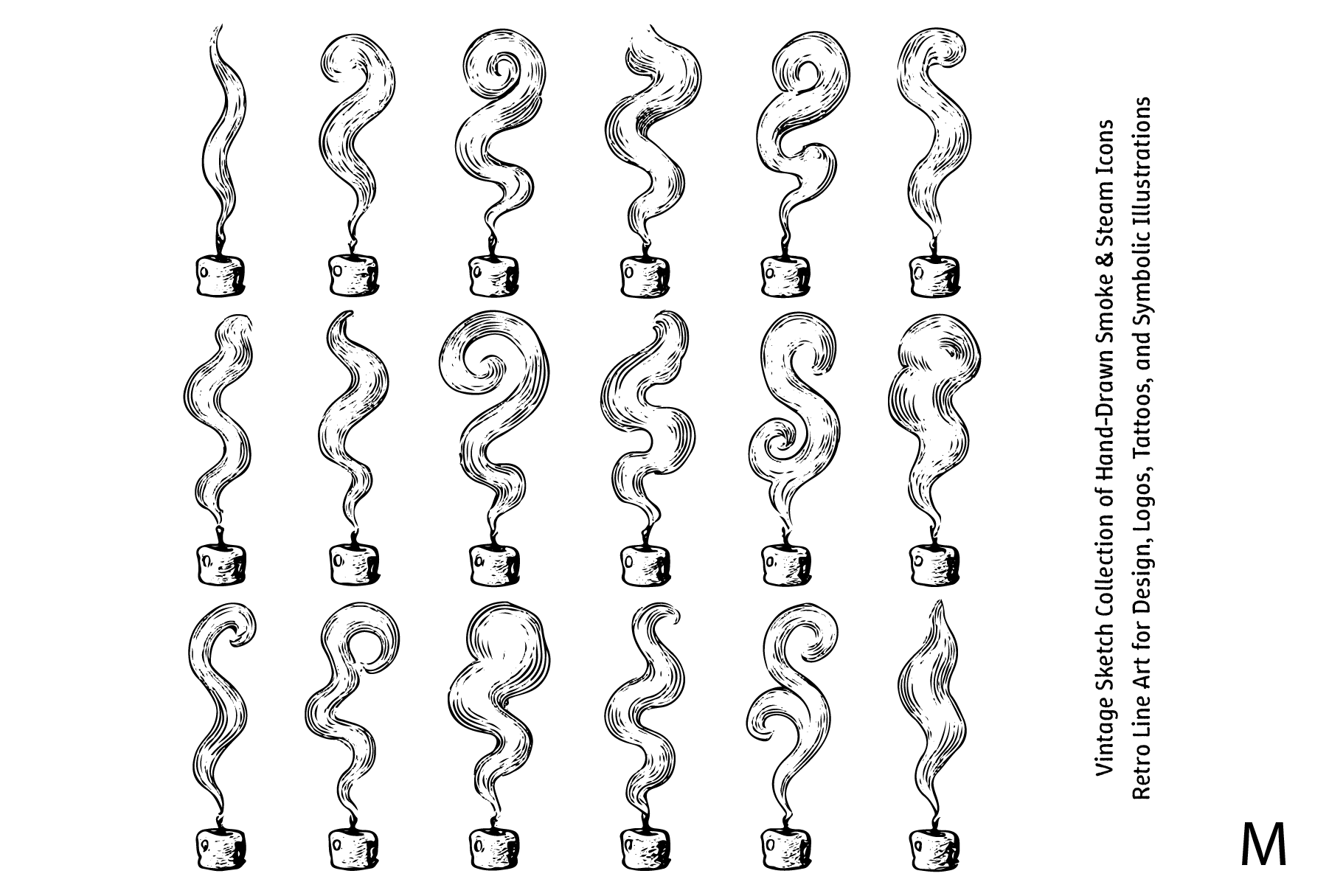 Vintage Sketch Collection of Hand-Drawn Smoke & Steam Icons
Retro Line Art for Design, Logos, Tattoos, and Symbolic Illustrations

M