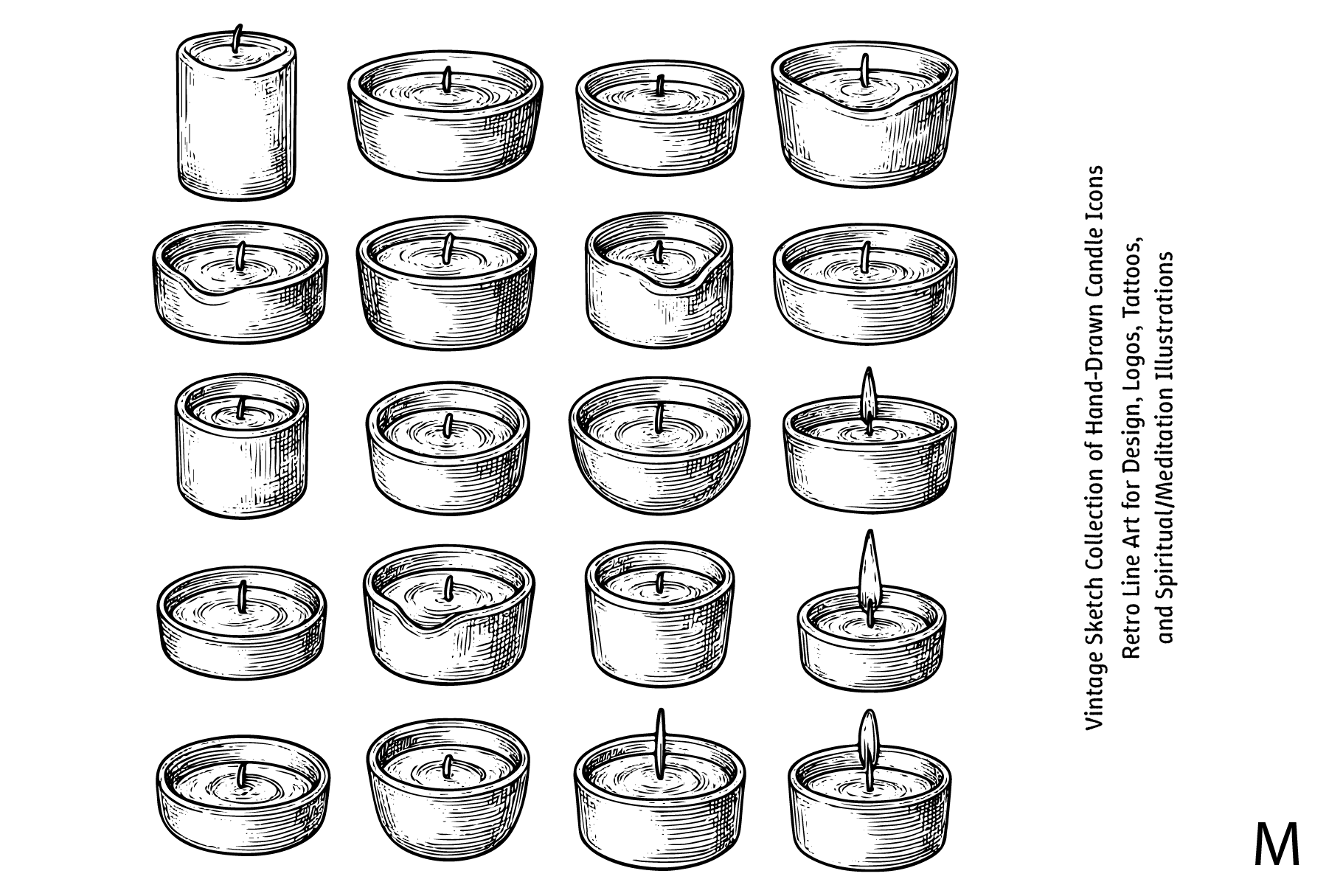 Vintage Sketch Collection of Hand-Drawn Candle Icons

Retro Line Art for Design, Logos, Tattoos, and Spiritual/Meditation Illustrations

M