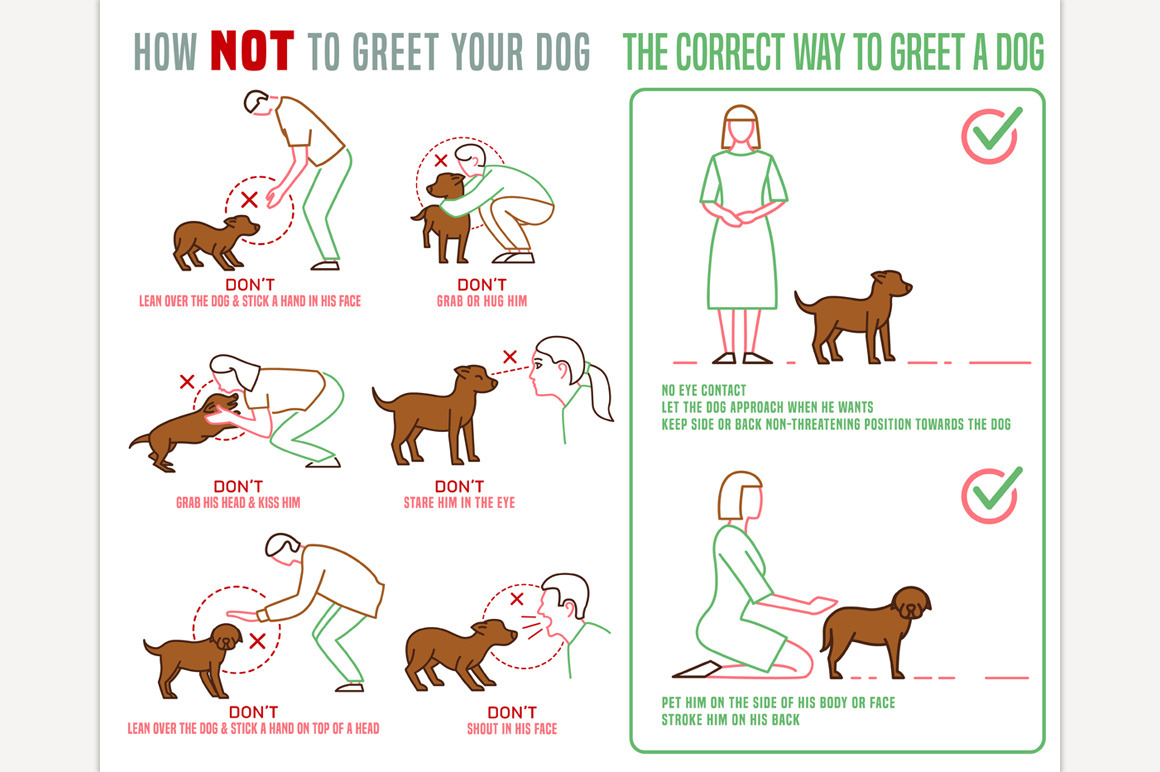 HOW NOT TO GREET YOUR DOG

DON'T
LEAN OVER THE DOG & STICK A HAND IN HIS FACE

DON'T
GRAB OR HUG HIM

DON'T
GRAB HIS HEAD & KISS HIM

DON'T
STARE HIM IN THE EYE

DON'T
LEAN OVER THE DOG & STICK A HAND ON TOP OF A HEAD

DON'T
SHOUT IN HIS FACE

THE CORRECT WAY TO GREET A DOG

NO EYE CONTACT
LET THE DOG APPROACH WHEN HE WANTS
KEEP SIDE OR BACK NON-THREATENING POSITION TOWARDS THE DOG

PET HIM ON THE SIDE OF HIS BODY OR FACE
STROKE HIM ON HIS BACK