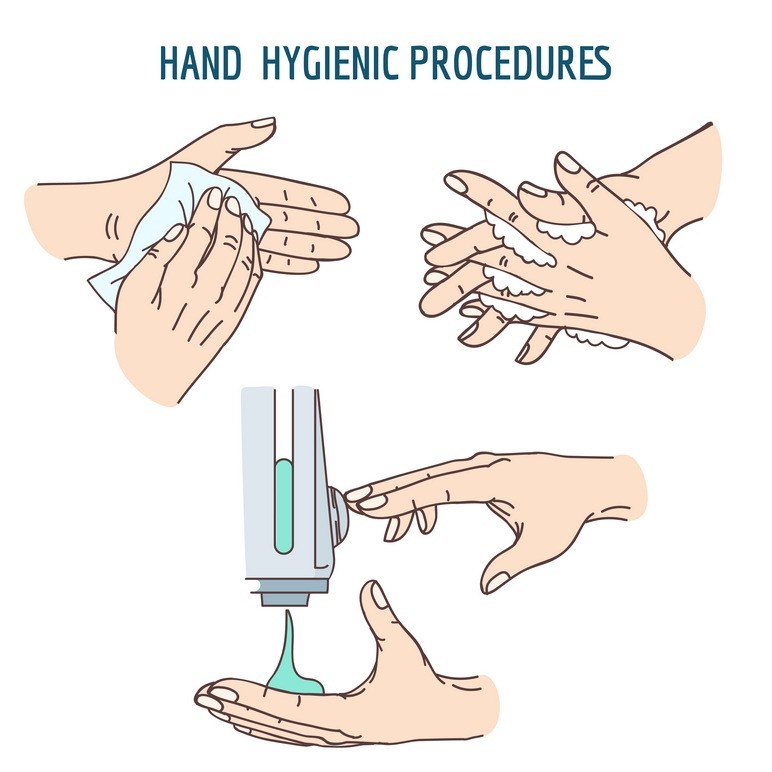 HAND HYGIENIC PROCEDURES