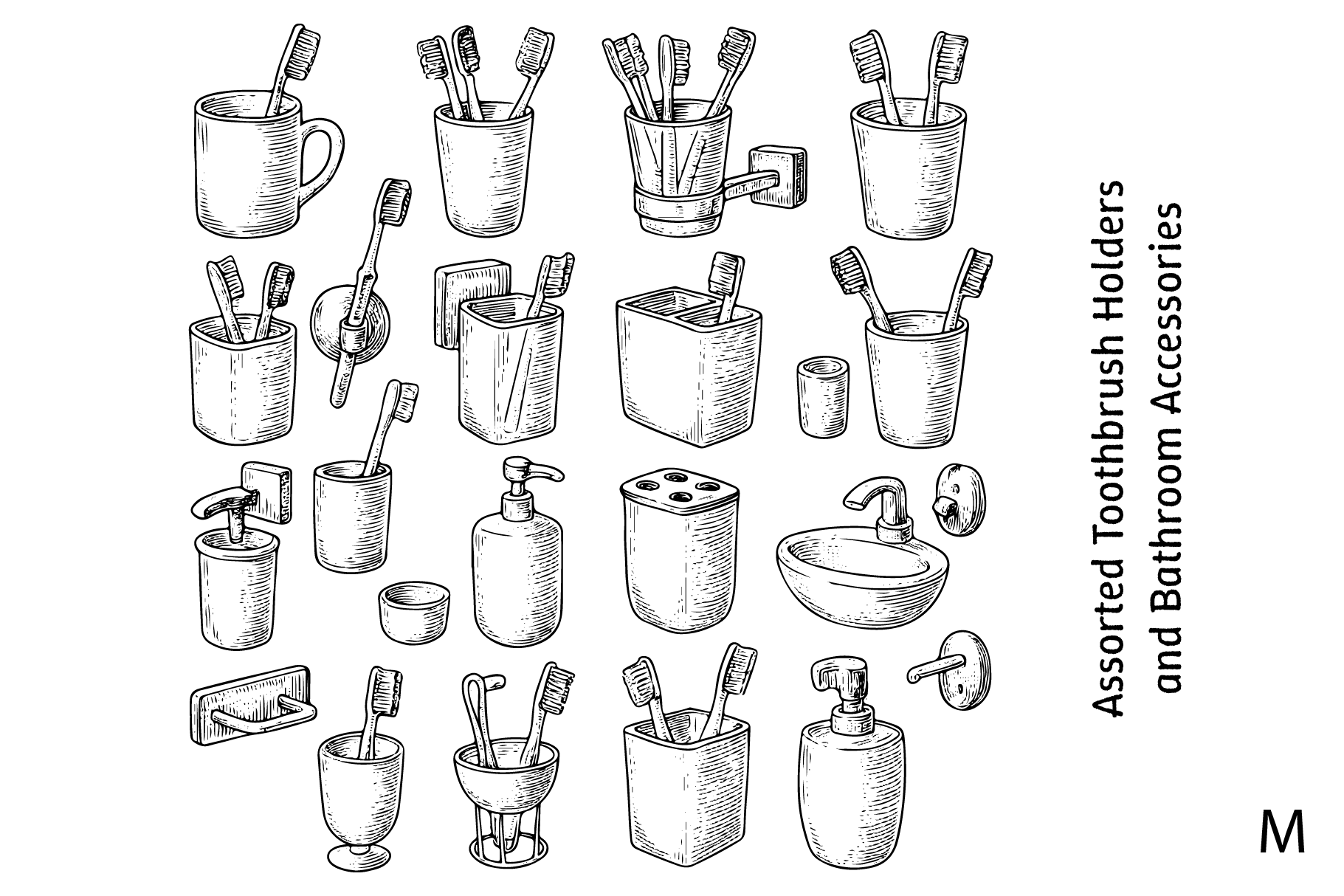 Assorted Toothbrush Holders and Bathroom Accessories

M