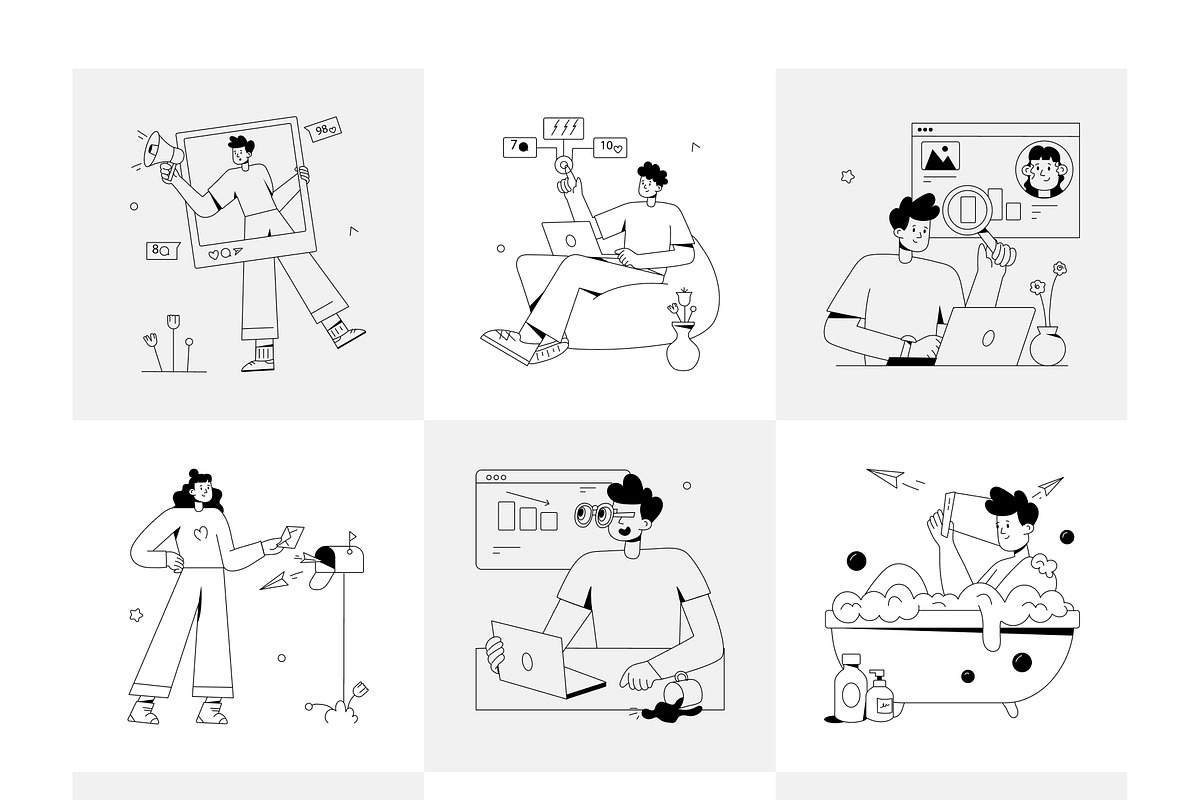 98
8
7
10