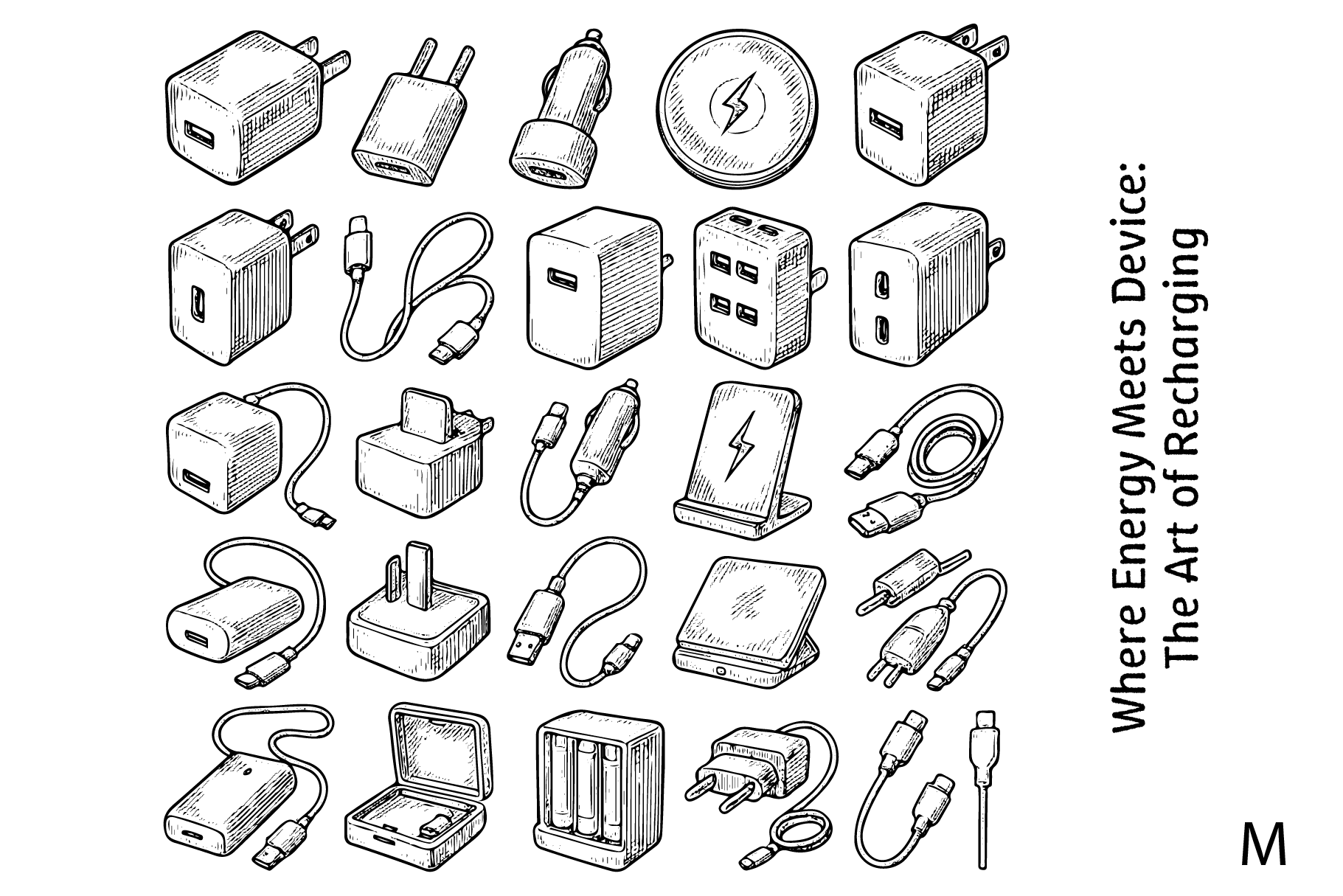 Where Energy Meets Device:
The Art of Recharging

M