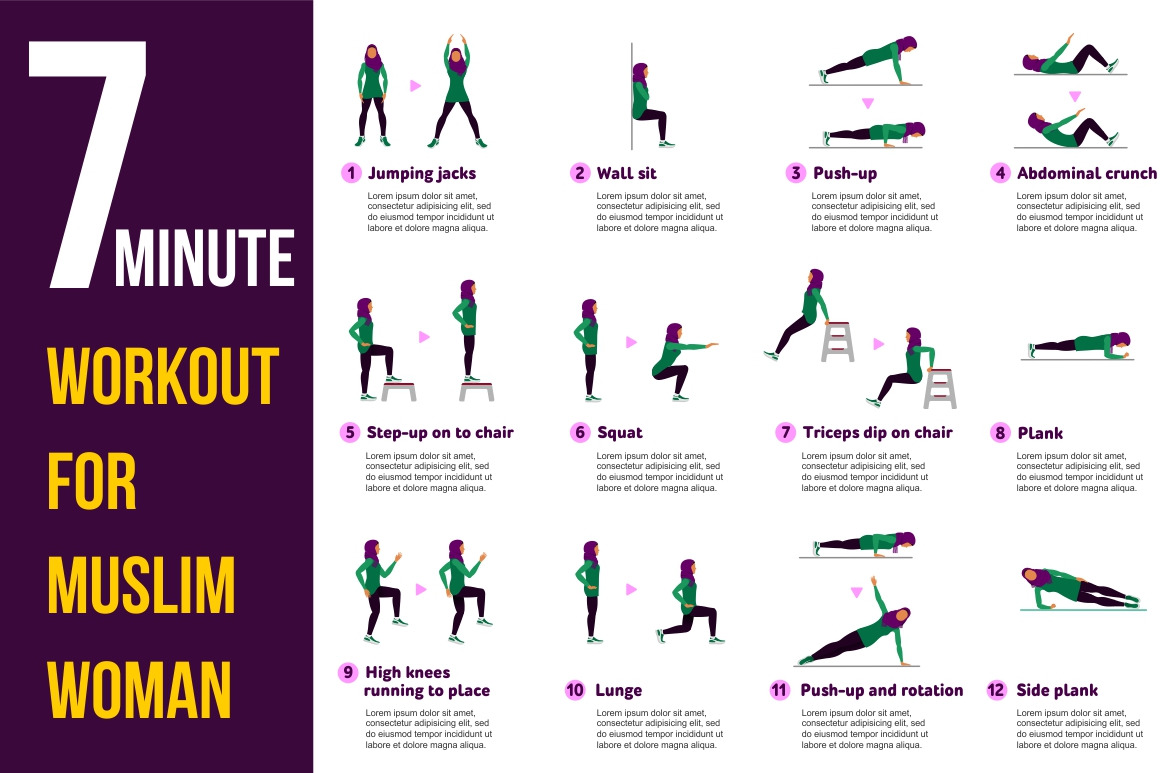 7 MINUTE
WORKOUT
FOR
MUSLIM
WOMAN

1 Jumping jacks
Lorem ipsum dolor sit amet, consectetur adipisicing elit, sed do eiusmod tempor incididunt ut labore et dolore magna aliqua.

2 Wall sit
Lorem ipsum dolor sit amet, consectetur adipisicing elit, sed do eiusmod tempor incididunt ut labore et dolore magna aliqua.

3 Push-up
Lorem ipsum dolor sit amet, consectetur adipisicing elit, sed do eiusmod tempor incididunt ut labore et dolore magna aliqua.

4 Abdominal crunch
Lorem ipsum dolor sit amet, consectetur adipisicing elit, sed do eiusmod tempor incididunt ut labore et dolore magna aliqua.

5 Step-up on to chair
Lorem ipsum dolor sit amet, consectetur adipisicing elit, sed do eiusmod tempor incididunt ut labore et dolore magna aliqua.

6 Squat
Lorem ipsum dolor sit amet, consectetur adipisicing elit, sed do eiusmod tempor incididunt ut labore et dolore magna aliqua.

7 Triceps dip on chair
Lorem ipsum dolor sit amet, consectetur adipisicing elit, sed do eiusmod tempor incididunt ut labore et dolore magna aliqua.

8 Plank
Lorem ipsum dolor sit amet, consectetur adipisicing elit, sed do eiusmod tempor incididunt ut labore et dolore magna aliqua.

9 High knees running to place
Lorem ipsum dolor sit amet, consectetur adipisicing elit, sed do eiusmod tempor incididunt ut labore et dolore magna aliqua.

10 Lunge
Lorem ipsum dolor sit amet, consectetur adipisicing elit, sed do eiusmod tempor incididunt ut labore et dolore magna aliqua.

11 Push-up and rotation
Lorem ipsum dolor sit amet, consectetur adipisicing elit, sed do eiusmod tempor incididunt ut labore et dolore magna aliqua.

12 Side plank
Lorem ipsum dolor sit amet, consectetur adipisicing elit, sed do eiusmod tempor incididunt ut labore et dolore magna aliqua.