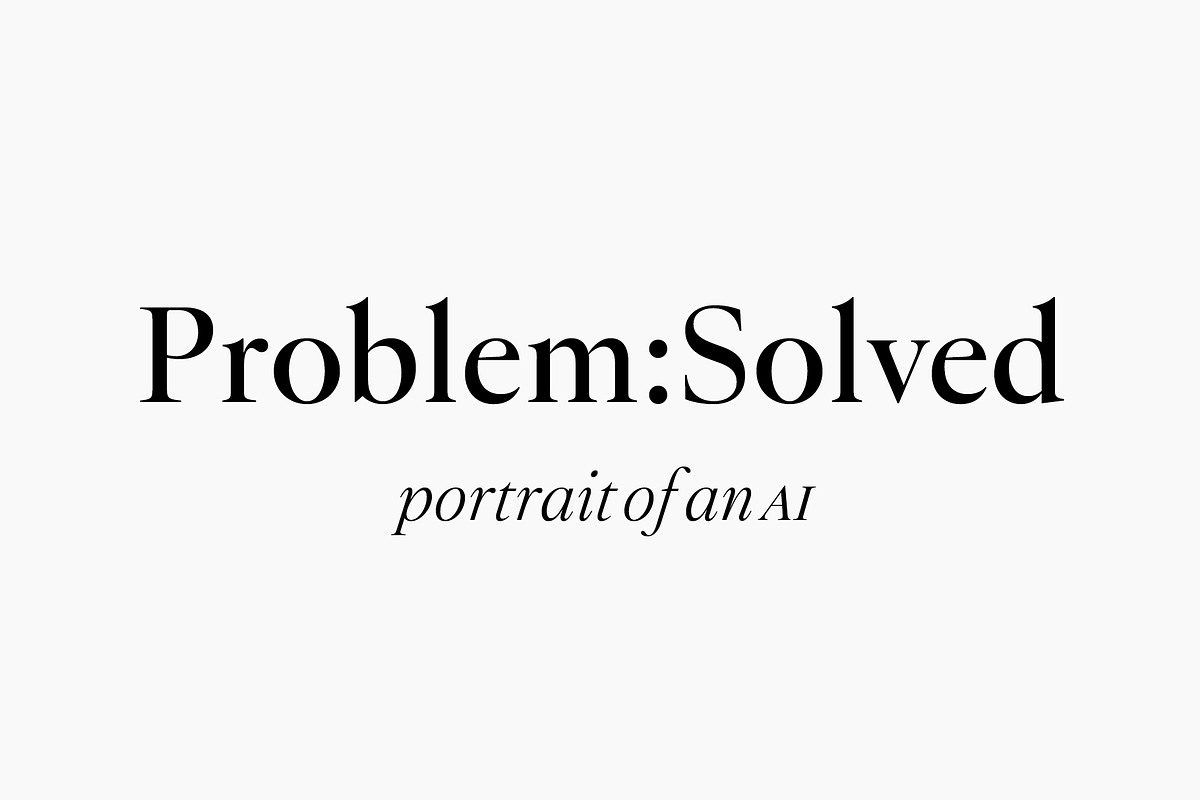 Problem:Solved

portrait of an AI