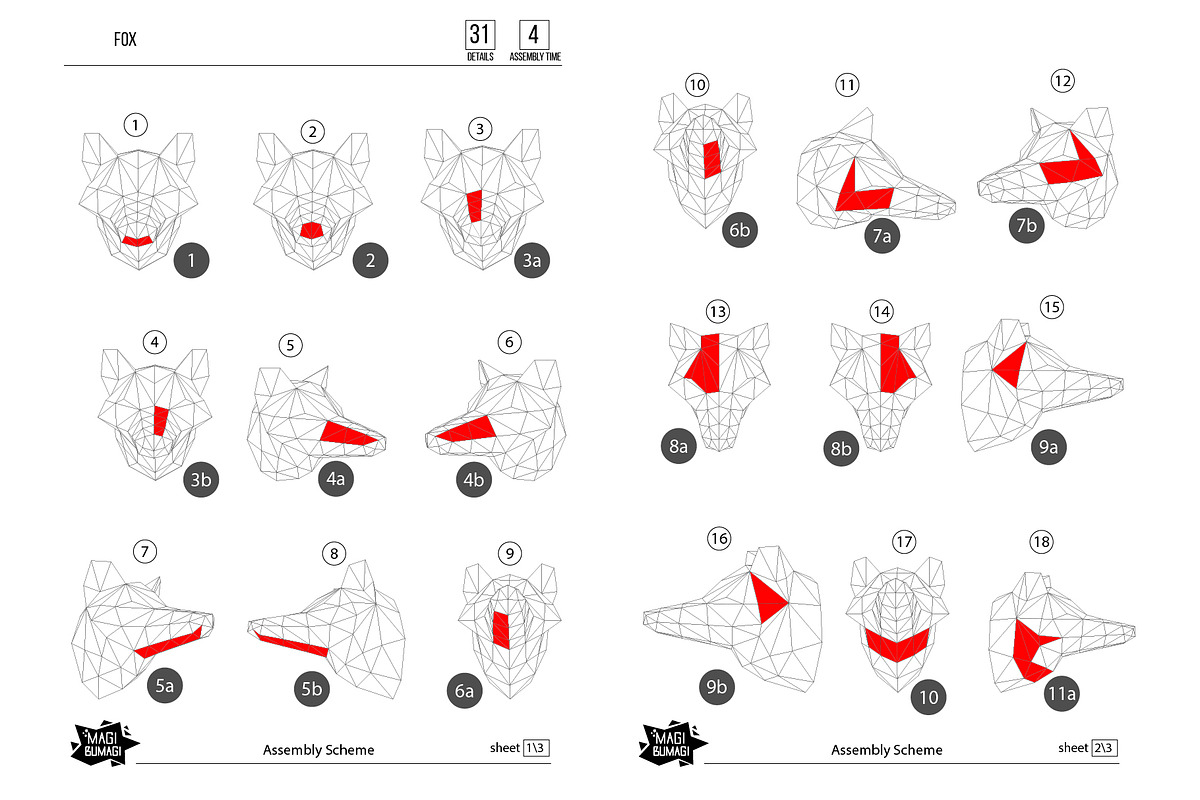 FOX

31
DETAILS

4
ASSEMBLY TIME

1
1

2
2

3
3a

4
3b

5
4a

6
4b

7
5a

8
5b

9
6a

MAGI BUMAGI

Assembly Scheme

sheet 1\3

10
6b

11
7a

12
7b

13
8a

14
8b

15
9a

16
9b

17
10

18
11a

MAGI BUMAGI

Assembly Scheme

sheet 2\3