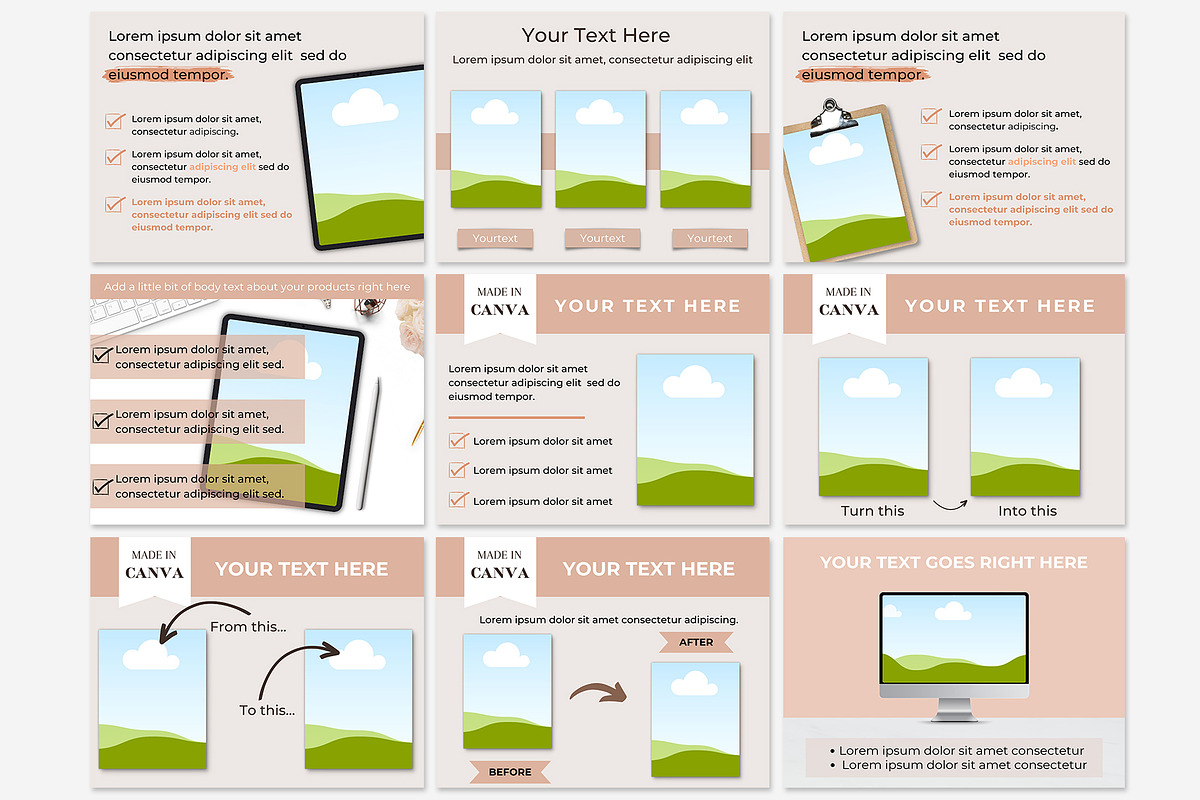 Lorem ipsum dolor sit amet consectetur adipiscing elit sed do eiusmod tempor.

Lorem ipsum dolor sit amet, consectetur adipiscing.

Lorem ipsum dolor sit amet, consectetur adipiscing elit sed do eiusmod tempor.

Lorem ipsum dolor sit amet, consectetur adipiscing elit sed do eiusmod tempor.

Your Text Here

Lorem ipsum dolor sit amet, consectetur adipiscing elit

Yourtext

Yourtext

Yourtext

Lorem ipsum dolor sit amet consectetur adipiscing elit sed do eiusmod tempor.

Lorem ipsum dolor sit amet, consectetur adipiscing.

Lorem ipsum dolor sit amet, consectetur adipiscing elit sed do eiusmod tempor.

Lorem ipsum dolor sit amet, consectetur adipiscing elit sed do eiusmod tempor.

Add a little bit of body text about your products right here

Lorem ipsum dolor sit amet, consectetur adipiscing elit sed.

Lorem ipsum dolor sit amet, consectetur adipiscing elit sed.

Lorem ipsum dolor sit amet, consectetur adipiscing elit sed.

MADE IN CANVA

YOUR TEXT HERE

Lorem ipsum dolor sit amet consectetur adipiscing elit sed do eiusmod tempor.

Lorem ipsum dolor sit amet

Lorem ipsum dolor sit amet

Lorem ipsum dolor sit amet

MADE IN CANVA

YOUR TEXT HERE

Turn this

Into this

MADE IN CANVA

YOUR TEXT HERE

From this...

To this...

MADE IN CANVA

YOUR TEXT HERE

Lorem ipsum dolor sit amet consectetur adipiscing.

AFTER

BEFORE

YOUR TEXT GOES RIGHT HERE

• Lorem ipsum dolor sit amet consectetur
• Lorem ipsum dolor sit amet consectetur