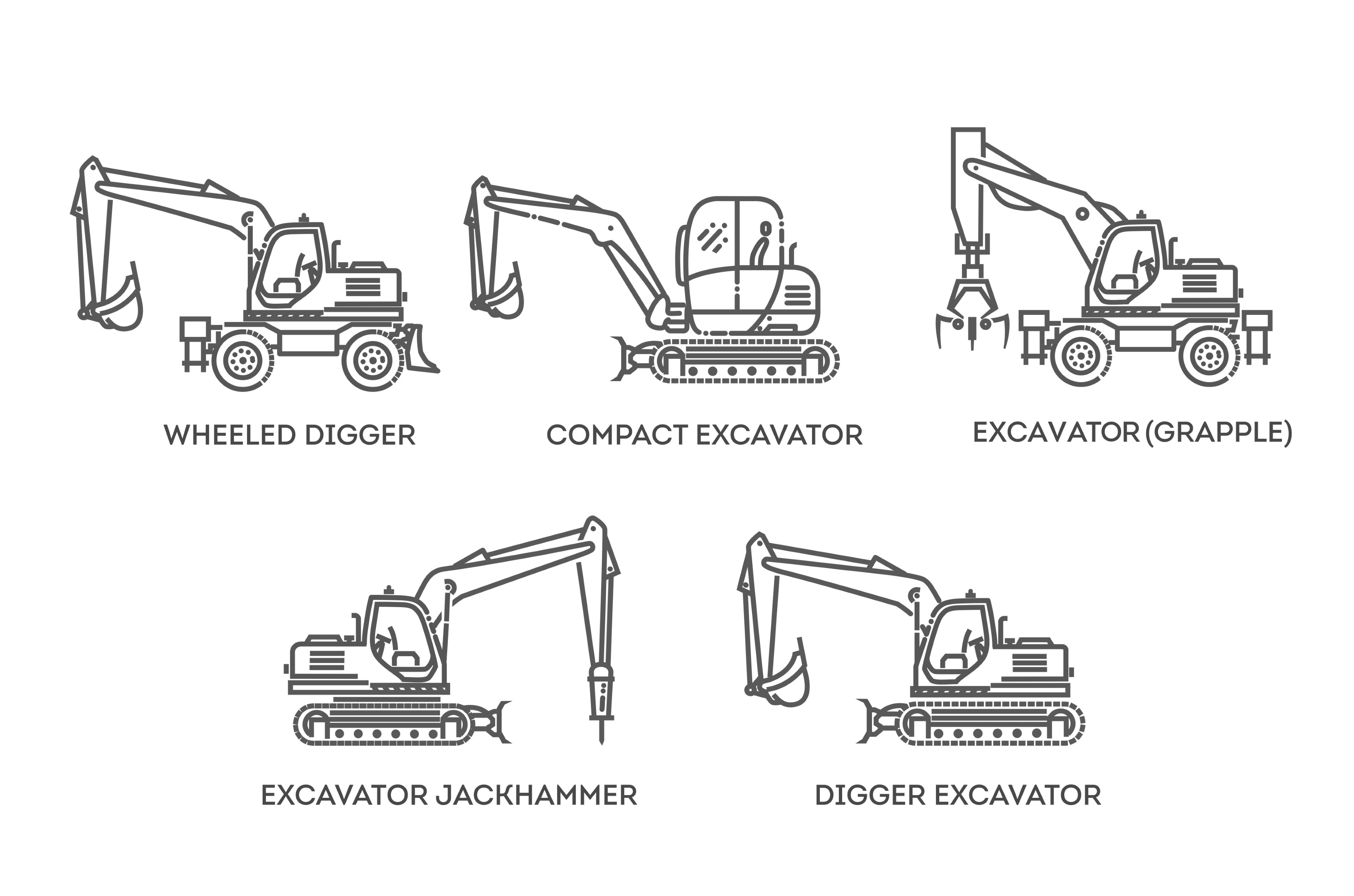 WHEELED DIGGER

COMPACT EXCAVATOR

EXCAVATOR (GRAPPLE)

EXCAVATOR JACKHAMMER

DIGGER EXCAVATOR