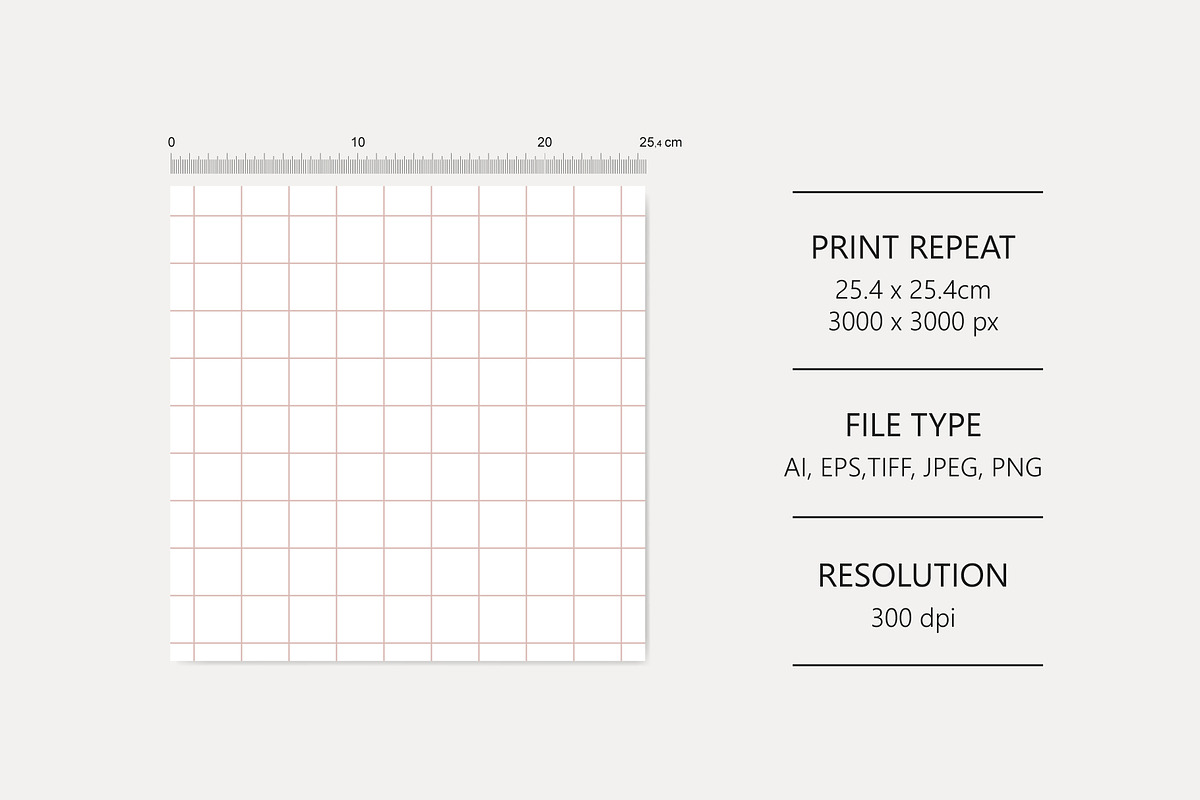 0
10
20
25.4 cm

PRINT REPEAT
25.4 x 25.4cm
3000 x 3000 px

FILE TYPE
AI, EPS,TIFF, JPEG, PNG

RESOLUTION
300 dpi