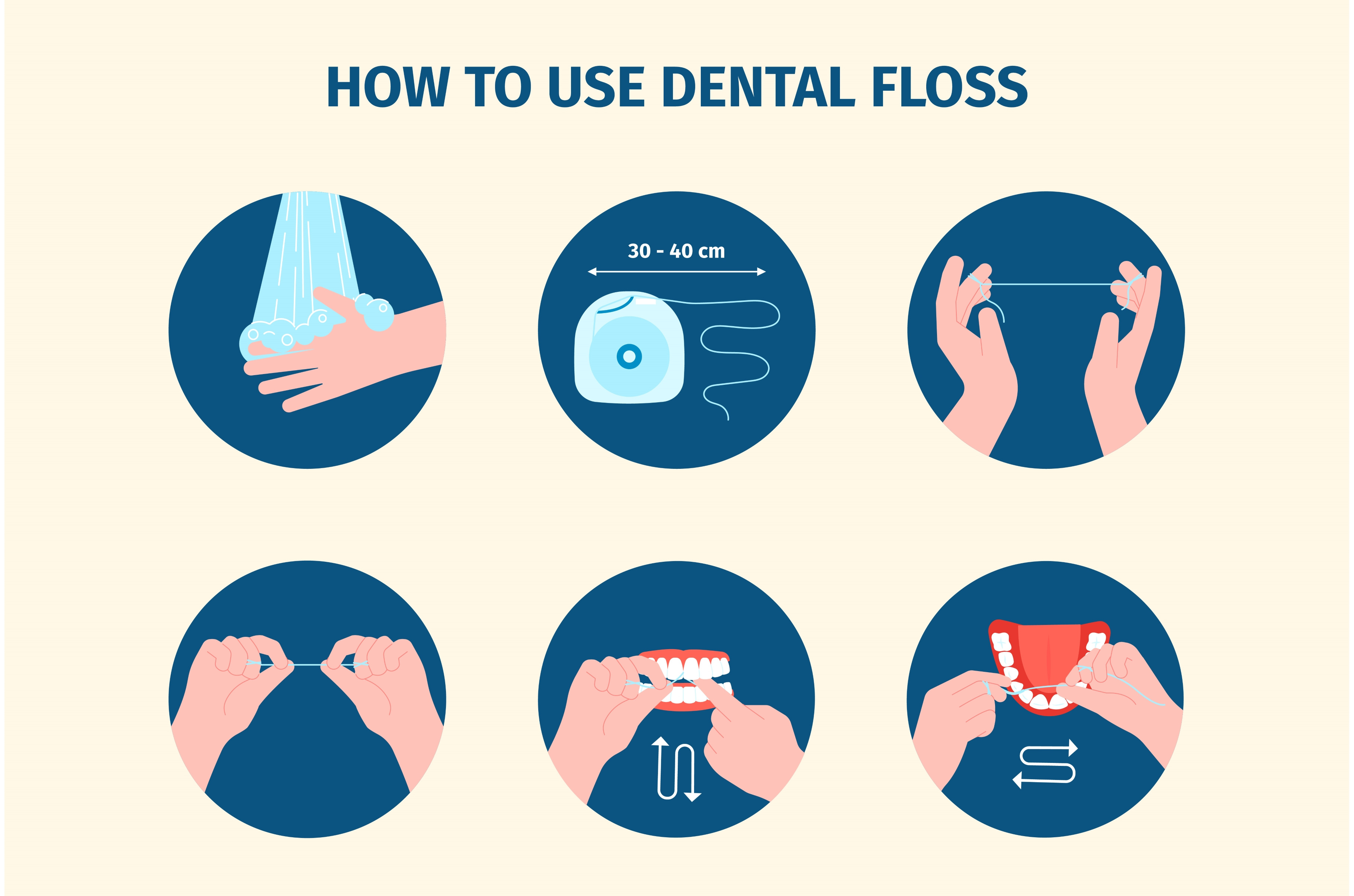 HOW TO USE DENTAL FLOSS

30 - 40 cm