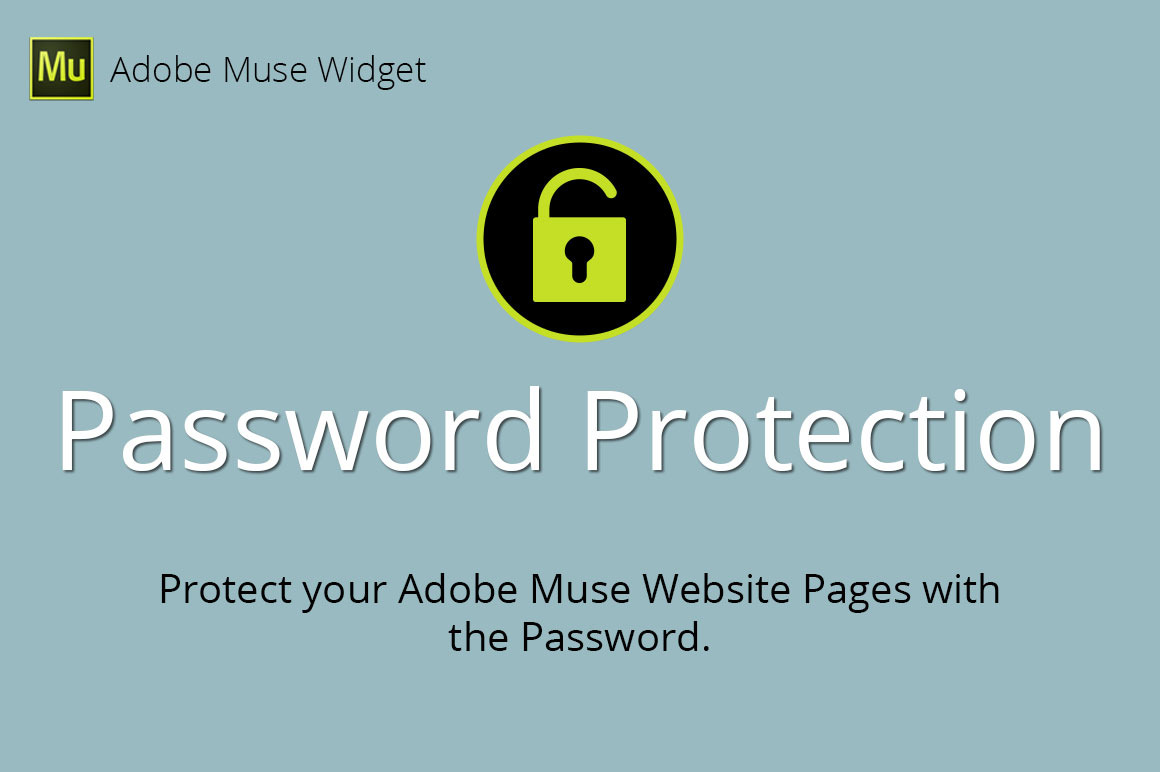 Mu Adobe Muse Widget

Password Protection

Protect your Adobe Muse Website Pages with the Password.