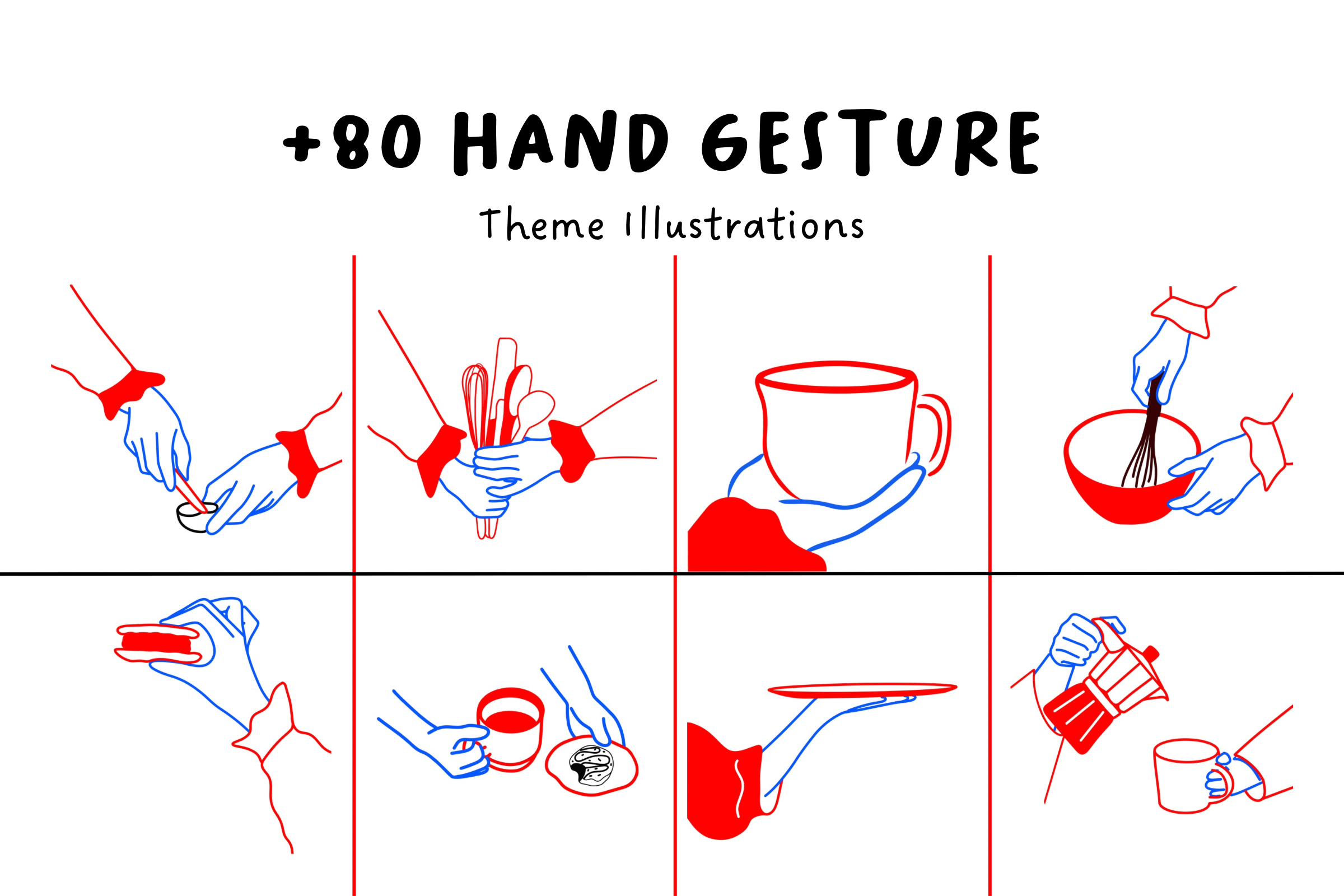 +80 HAND GESTURE

Theme Illustrations