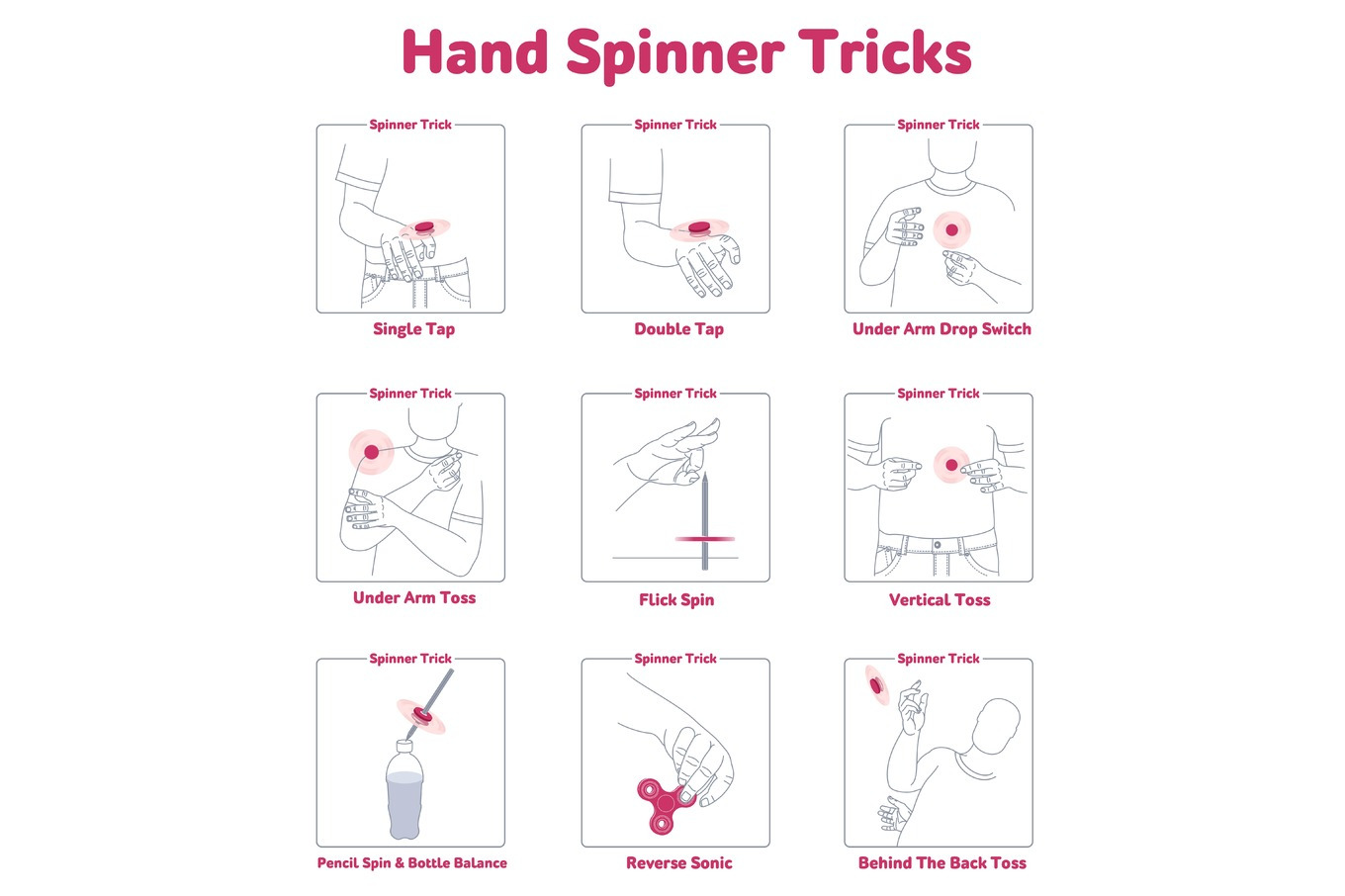 Hand Spinner Tricks

Spinner Trick
Single Tap

Spinner Trick
Double Tap

Spinner Trick
Under Arm Drop Switch

Spinner Trick
Under Arm Toss

Spinner Trick
Flick Spin

Spinner Trick
Vertical Toss

Spinner Trick
Pencil Spin & Bottle Balance

Spinner Trick
Reverse Sonic

Spinner Trick
Behind The Back Toss