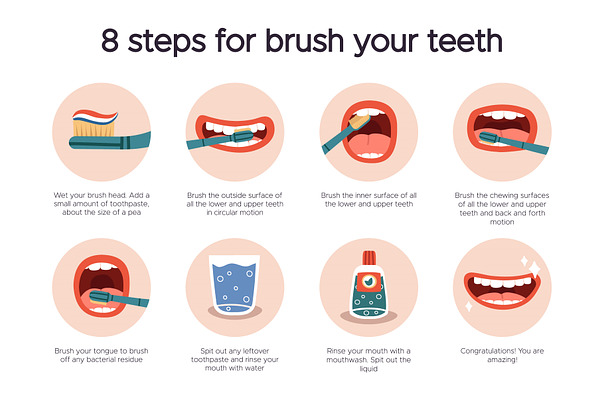 8 steps for brush your teeth

Wet your brush head. Add a small amount of toothpaste, about the size of a pea

Brush the outside surface of all the lower and upper teeth in circular motion

Brush the inner surface of all the lower and upper teeth

Brush the chewing surfaces of all the lower and upper teeth and back and forth motion

Brush your tongue to brush off any bacterial residue

Spit out any leftover toothpaste and rinse your mouth with water

Rinse your mouth with a mouthwash. Spit out the liquid

Congratulations! You are amazing!