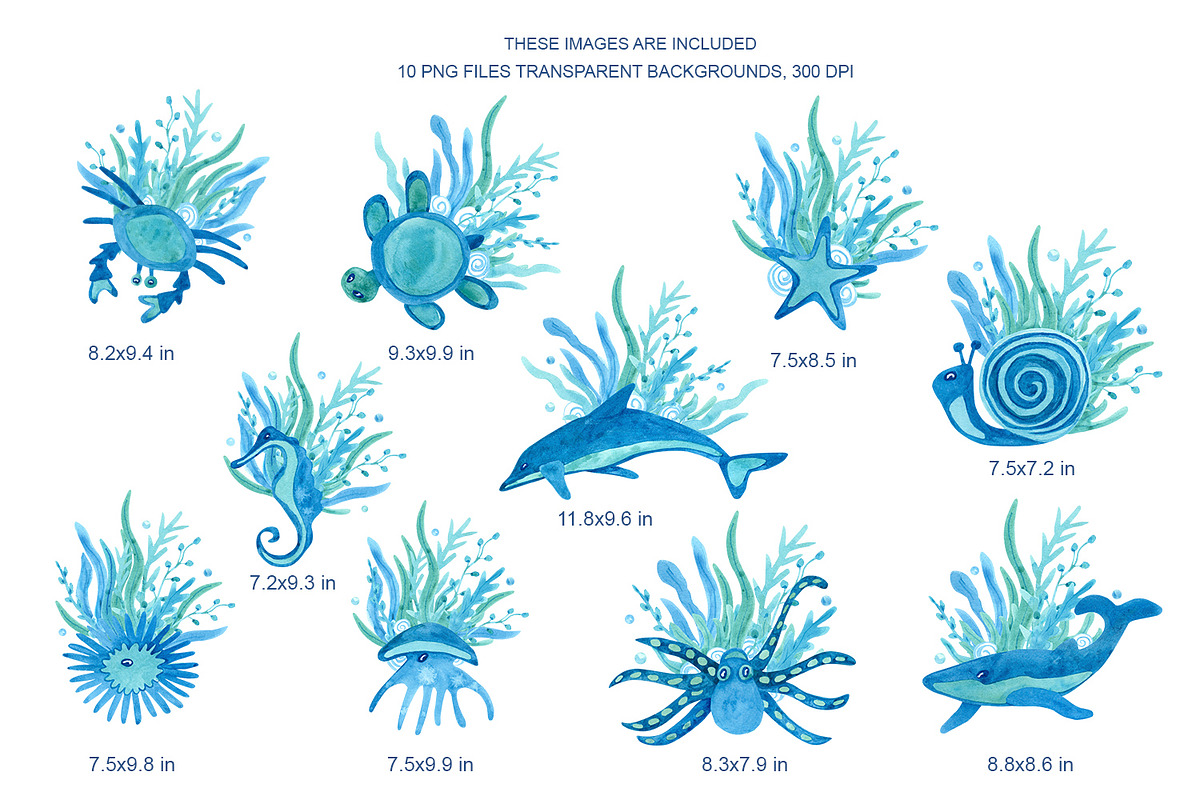 THESE IMAGES ARE INCLUDED
10 PNG FILES TRANSPARENT BACKGROUNDS, 300 DPI

8.2x9.4 in

9.3x9.9 in

7.5x8.5 in

7.5x7.2 in

7.2x9.3 in

11.8x9.6 in

7.5x9.8 in

7.5x9.9 in

8.3x7.9 in

8.8x8.6 in