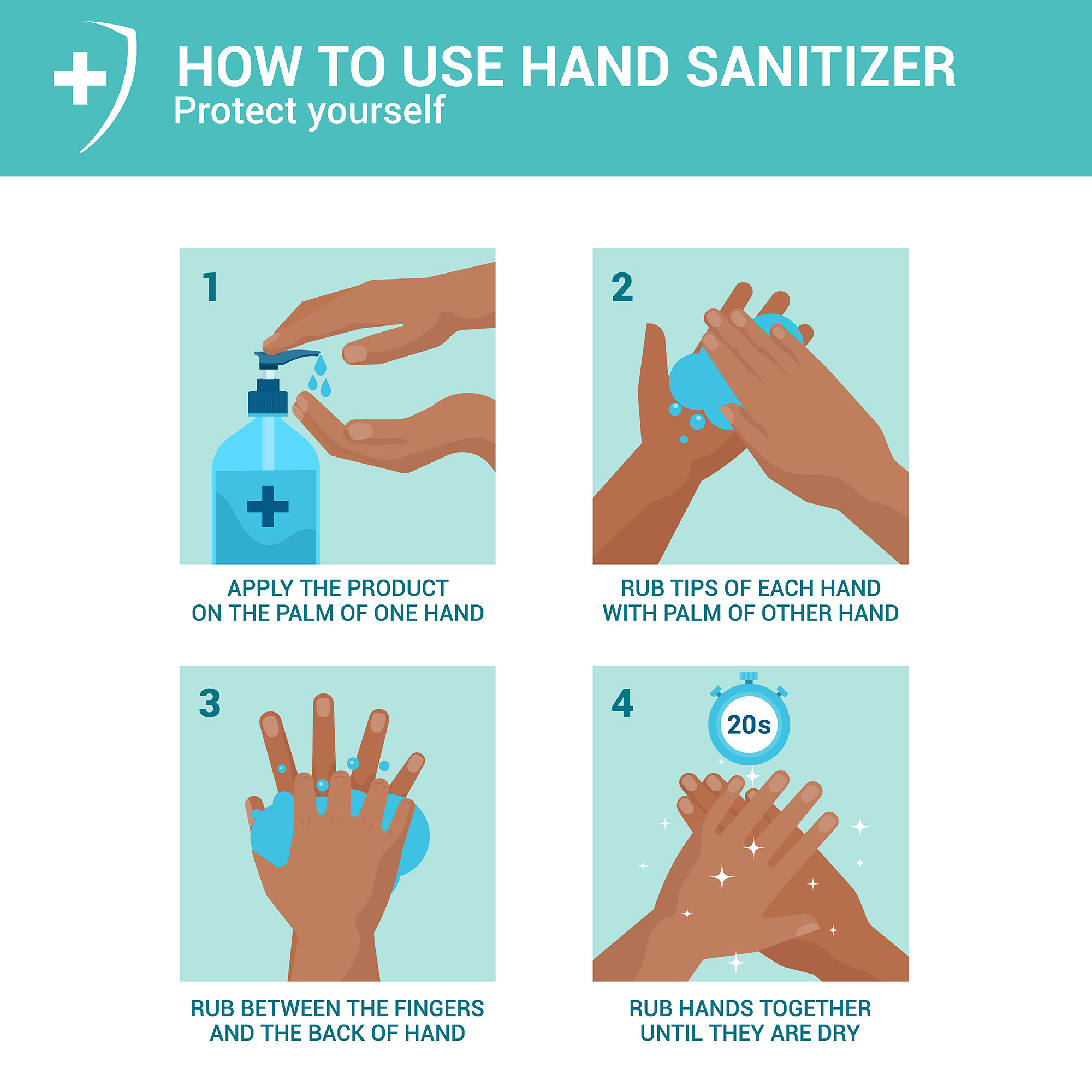 HOW TO USE HAND SANITIZER
Protect yourself

1

APPLY THE PRODUCT ON THE PALM OF ONE HAND

2

RUB TIPS OF EACH HAND WITH PALM OF OTHER HAND

3

RUB BETWEEN THE FINGERS AND THE BACK OF HAND

4

20s

RUB HANDS TOGETHER UNTIL THEY ARE DRY