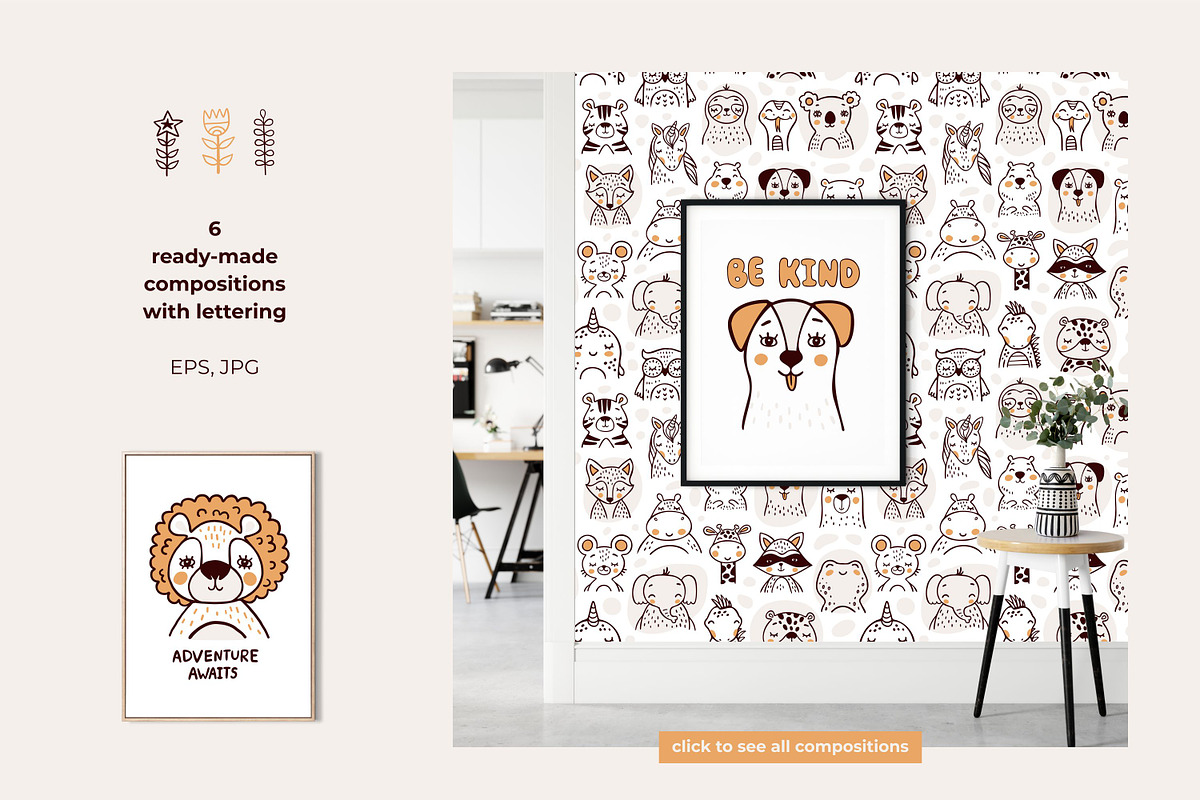 6
ready-made
compositions
with lettering

EPS, JPG

ADVENTURE
AWAITS

BE KIND

click to see all compositions