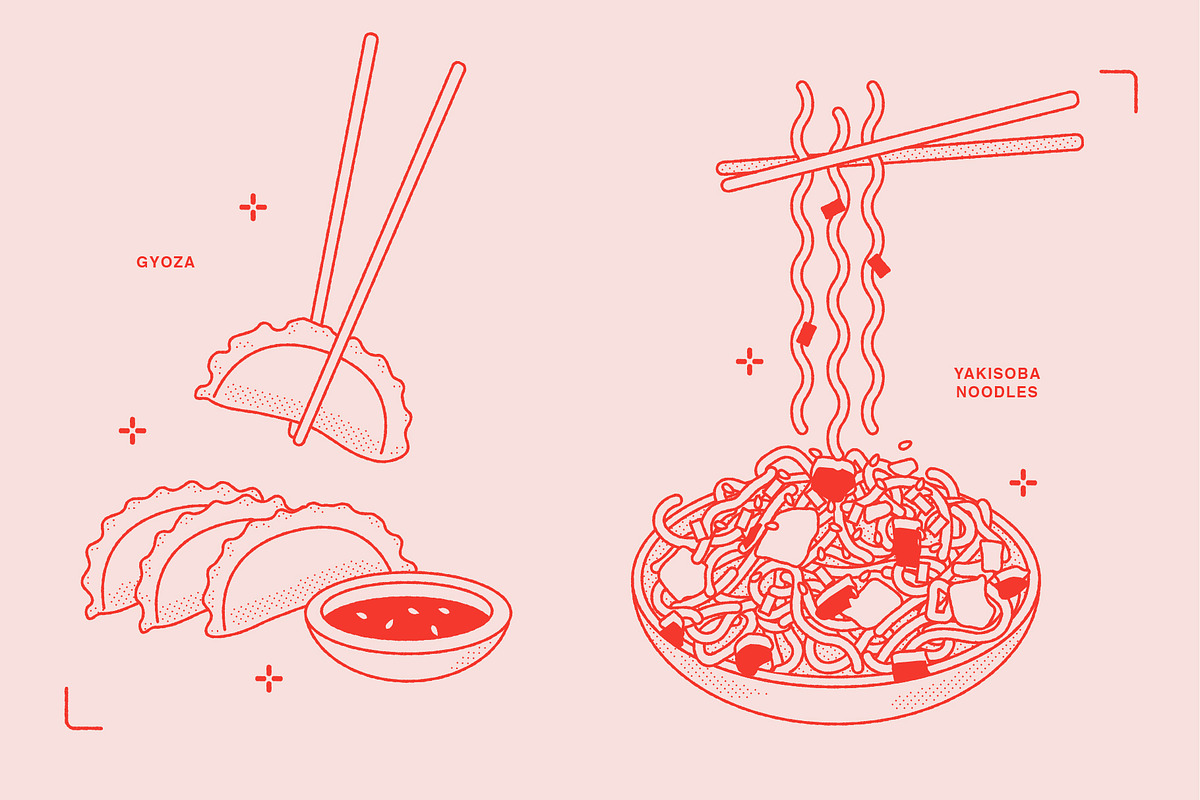 GYOZA

YAKISOBA NOODLES