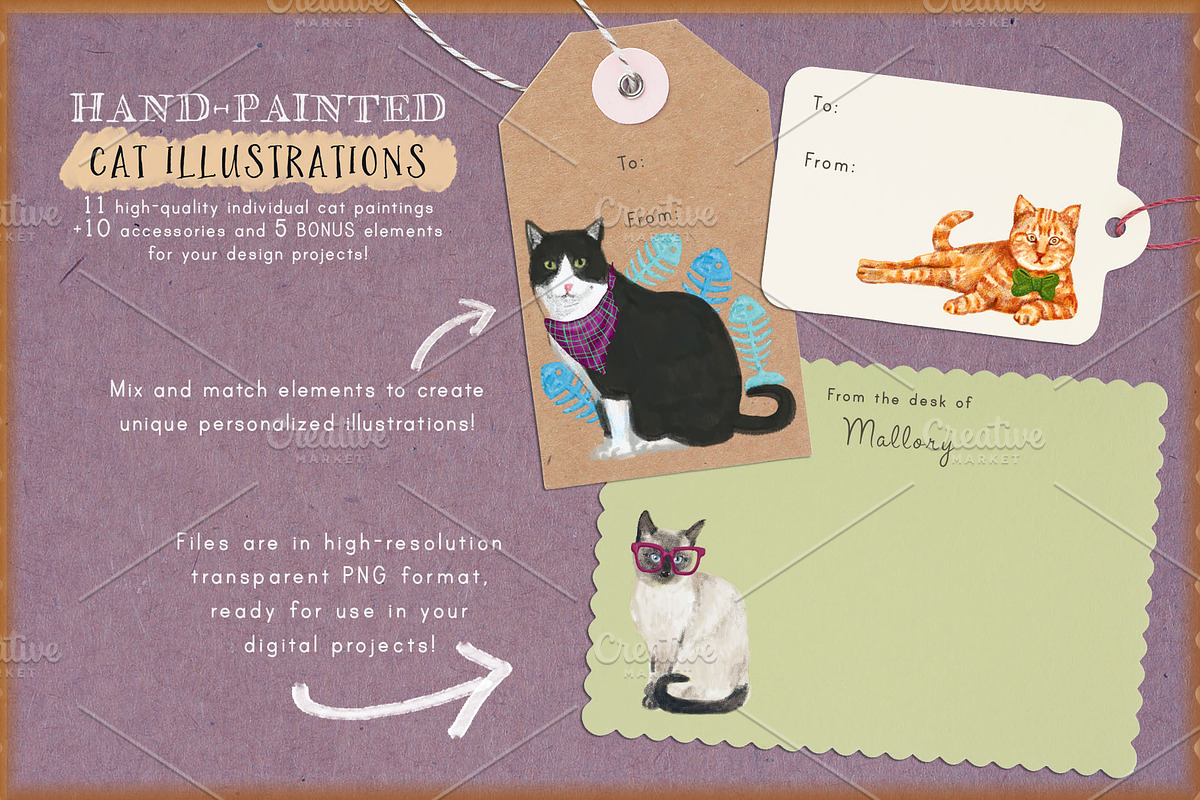 HAND-PAINTED
CAT ILLUSTRATIONS
11 high-quality individual cat paintings +10 accessories and 5 BONUS elements for your design projects!

Mix and match elements to create unique personalized illustrations!

Files are in high-resolution transparent PNG format, ready for use in your digital projects!

To:
From:

To:
From:

From the desk of
Mallory

Creative MARKET