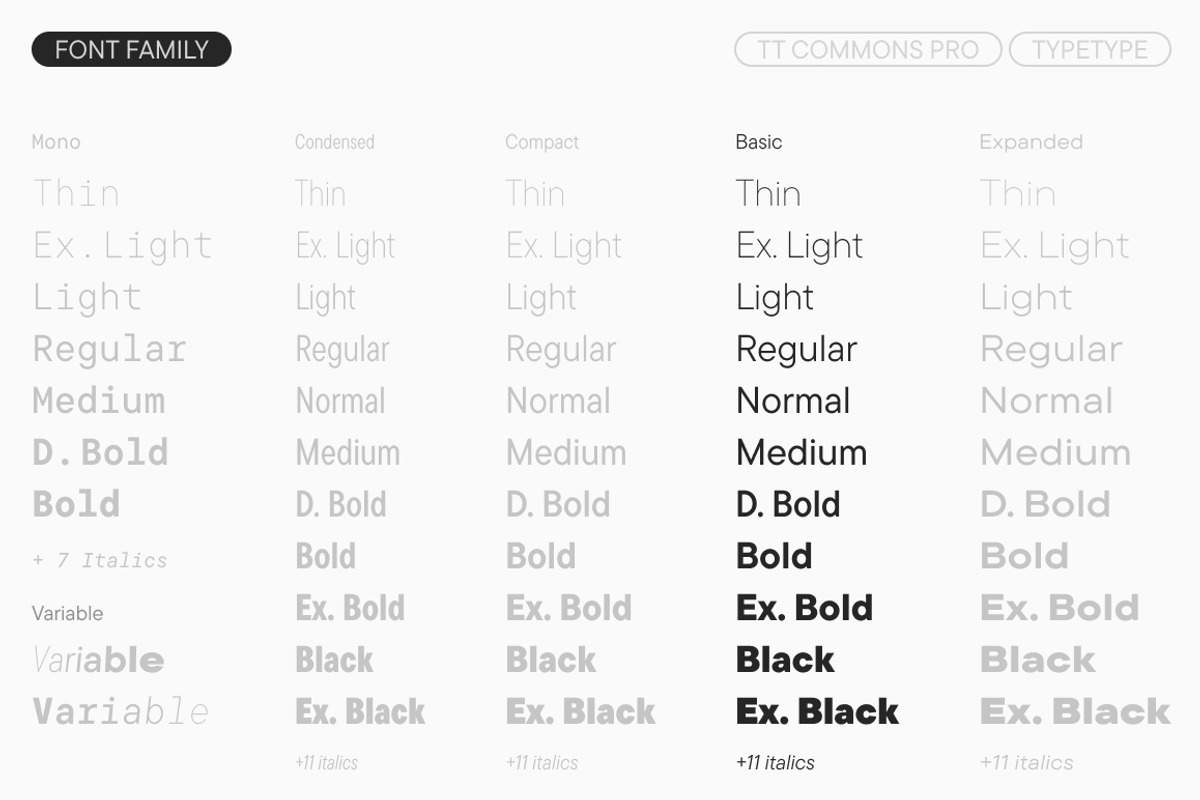 FONT FAMILY

TT COMMONS PRO TYPETYPE

Mono
Thin
Ex.Light
Light
Regular
Medium
D.Bold
Bold
+ 7 Italics

Variable
Variable
Variable

Condensed
Thin
Ex. Light
Light
Regular
Normal
Medium
D. Bold
Bold
Ex. Bold
Black
Ex. Black
+11 italics

Compact
Thin
Ex. Light
Light
Regular
Normal
Medium
D. Bold
Bold
Ex. Bold
Black
Ex. Black
+11 italics

Basic
Thin
Ex. Light
Light
Regular
Normal
Medium
D. Bold
Bold
Ex. Bold
Black
Ex. Black
+11 italics

Expanded
Thin
Ex. Light
Light
Regular
Normal
Medium
D. Bold
Bold
Ex. Bold
Black
Ex. Black
+11 italics