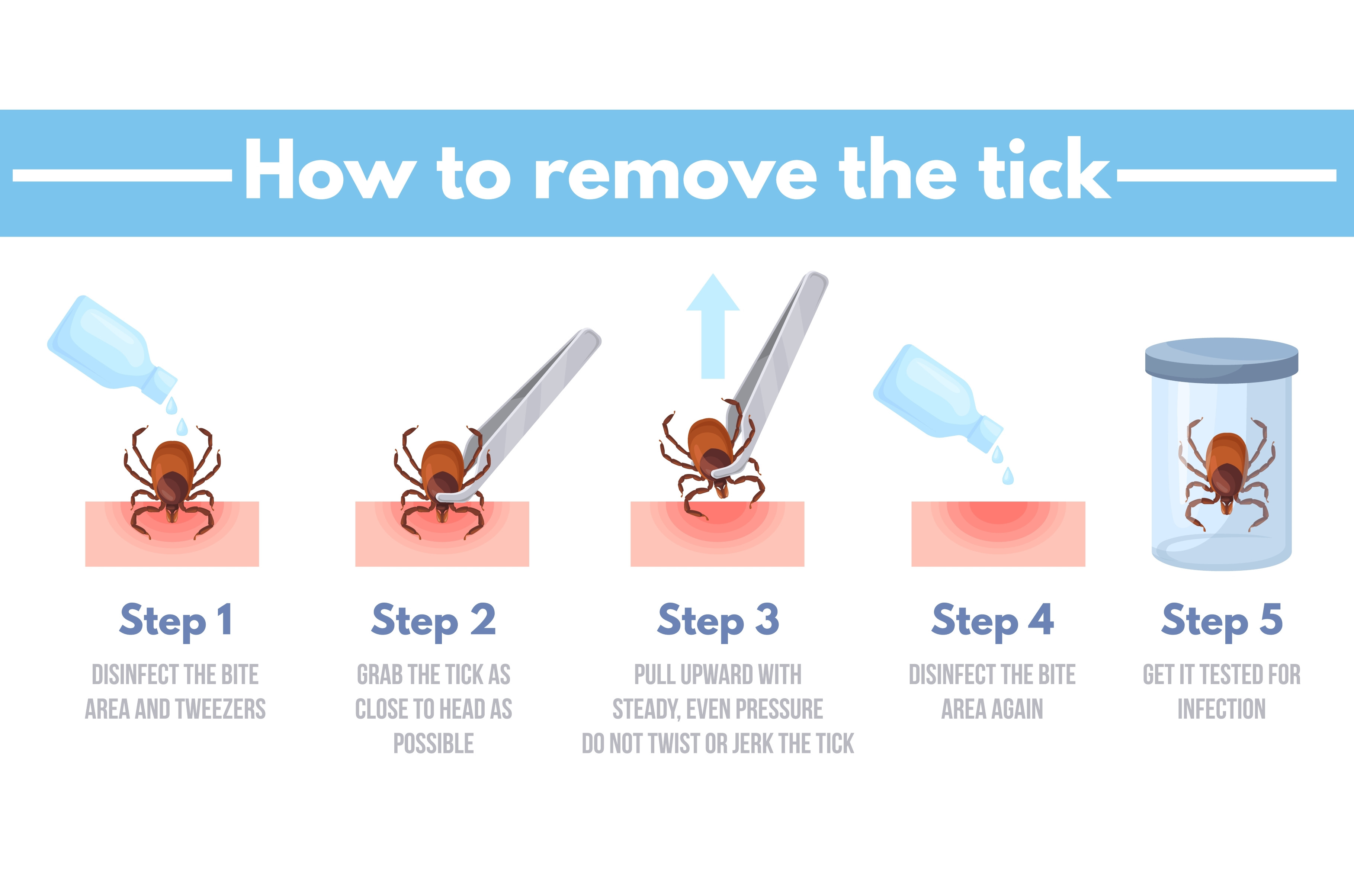 How to remove the tick

Step 1

DISINFECT THE BITE AREA AND TWEEZERS

Step 2

GRAB THE TICK AS CLOSE TO HEAD AS POSSIBLE

Step 3

PULL UPWARD WITH STEADY, EVEN PRESSURE
DO NOT TWIST OR JERK THE TICK

Step 4

DISINFECT THE BITE AREA AGAIN

Step 5

GET IT TESTED FOR INFECTION