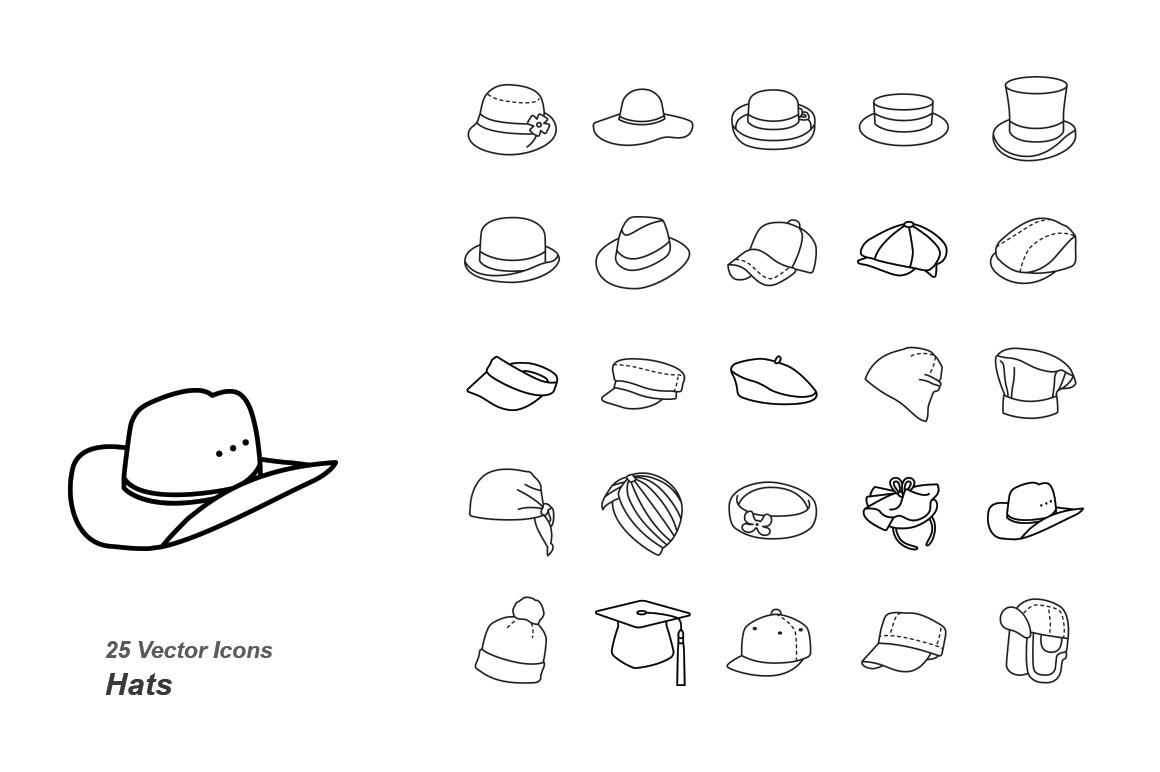 25 Vector Icons
Hats