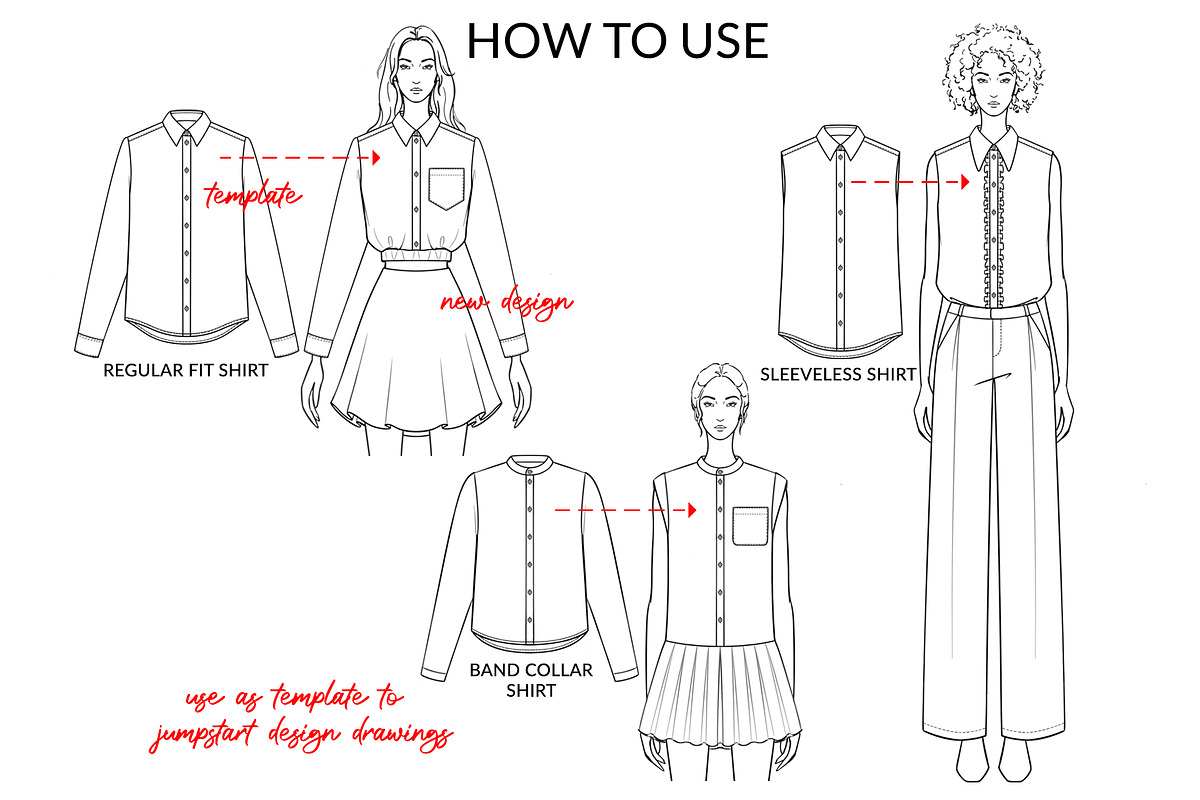 HOW TO USE

template

new design

REGULAR FIT SHIRT

SLEEVELESS SHIRT

BAND COLLAR SHIRT

use as template to jumpstart design drawings