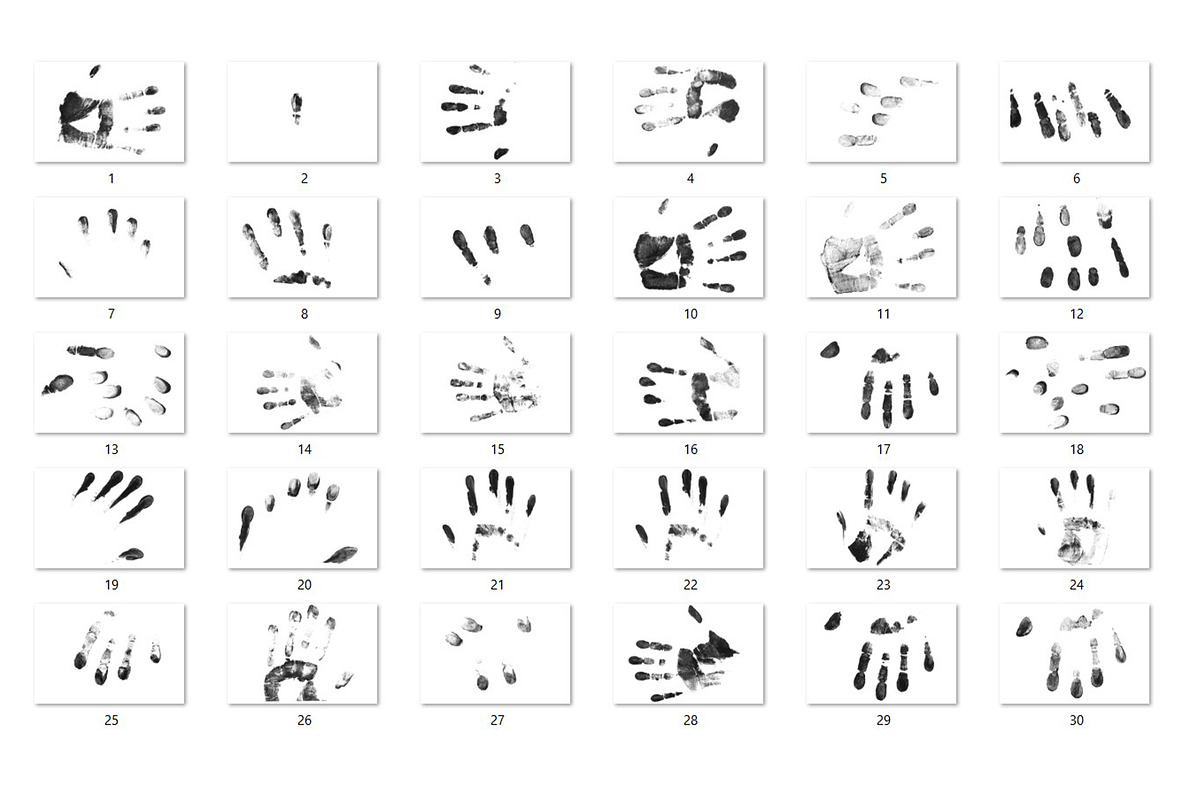 1 2 3 4 5 6

7 8 9 10 11 12

13 14 15 16 17 18

19 20 21 22 23 24

25 26 27 28 29 30