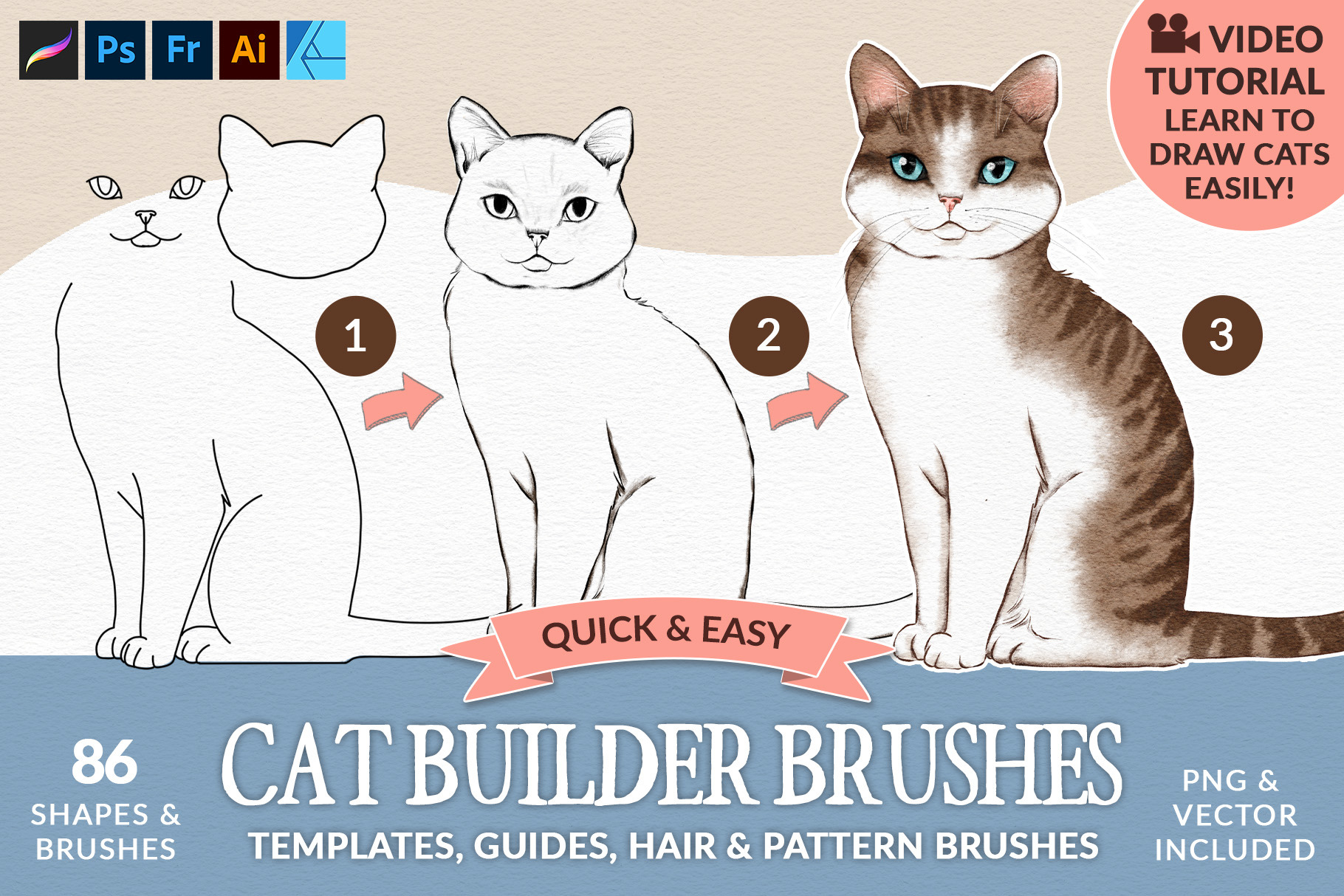 Ps Fr Ai

VIDEO TUTORIAL
LEARN TO DRAW CATS EASILY!

1

2

3

QUICK & EASY

86
SHAPES & BRUSHES

CAT BUILDER BRUSHES
TEMPLATES, GUIDES, HAIR & PATTERN BRUSHES

PNG & VECTOR INCLUDED