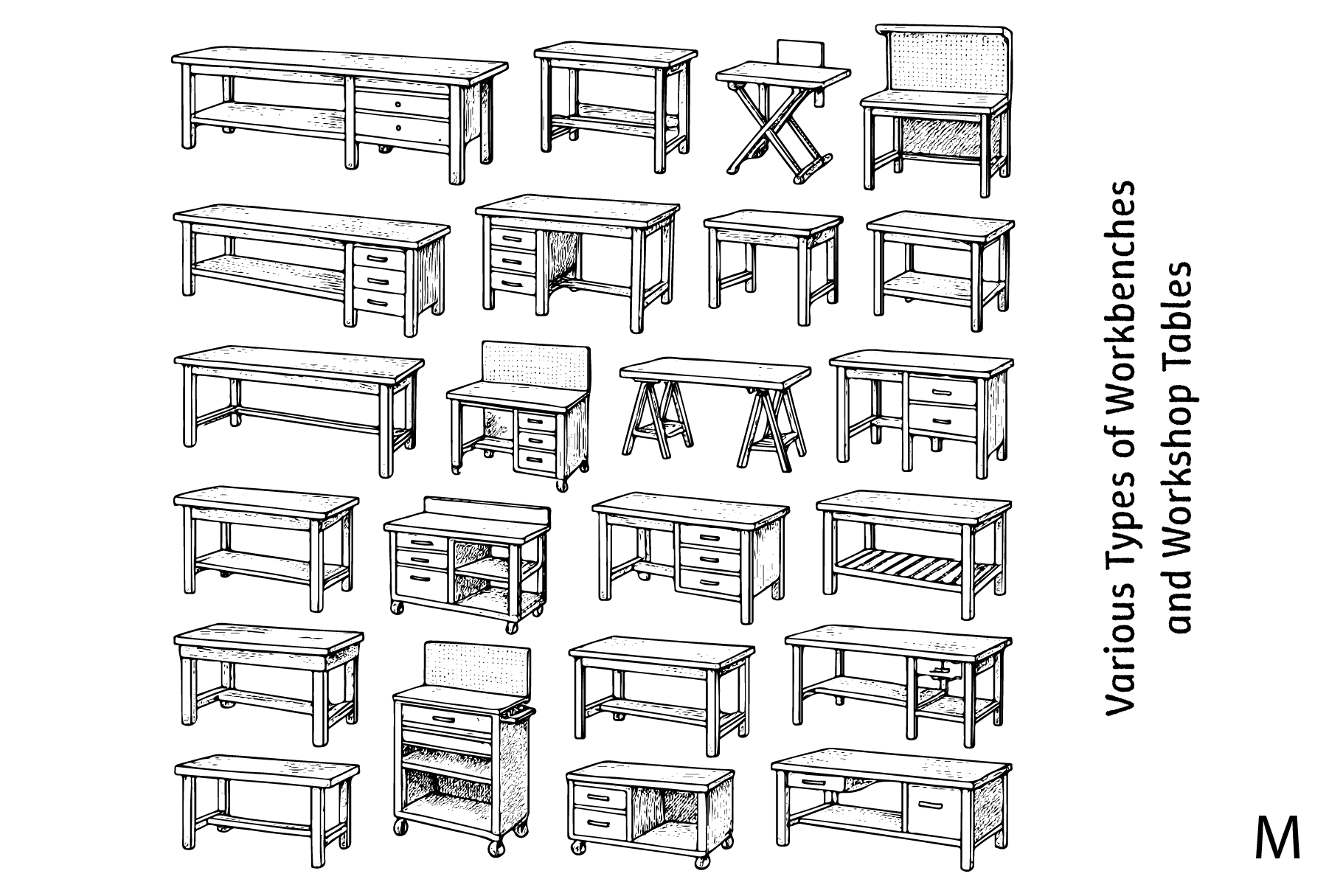 Various Types of Workbenches and Workshop Tables

M