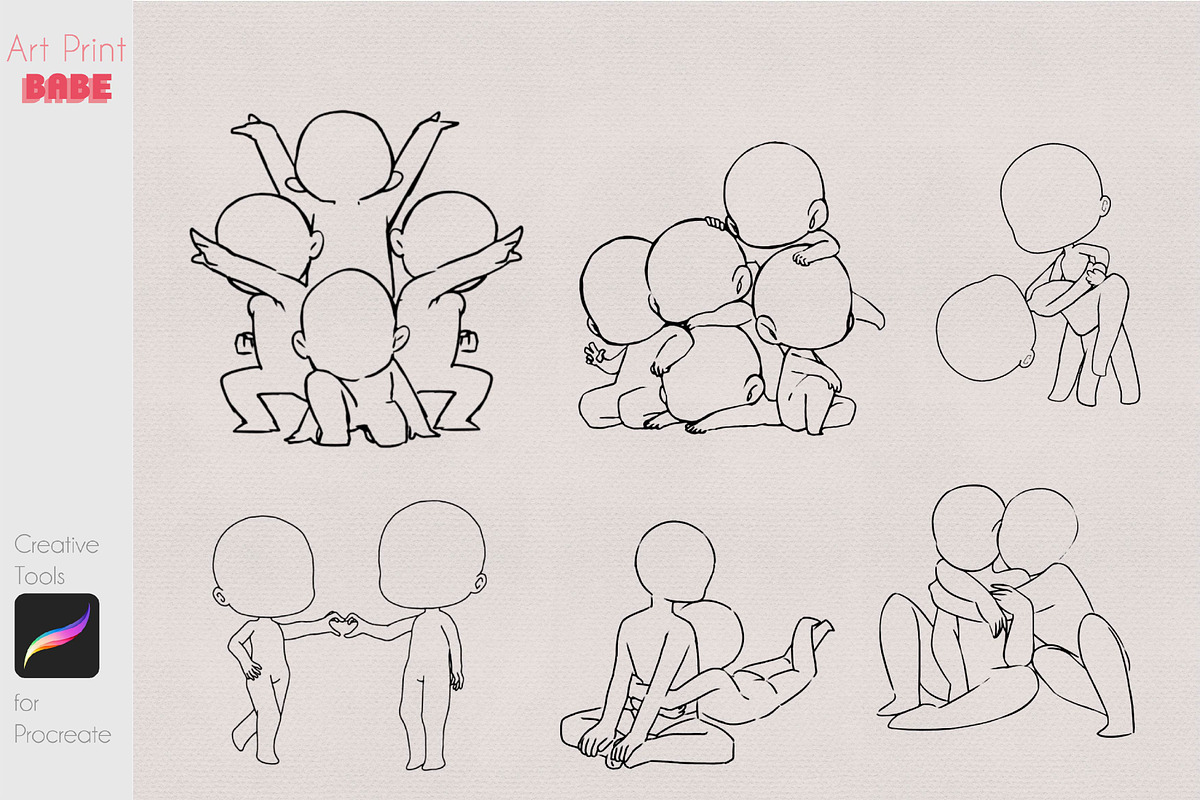 Art Print
BABE

Creative
Tools

for
Procreate