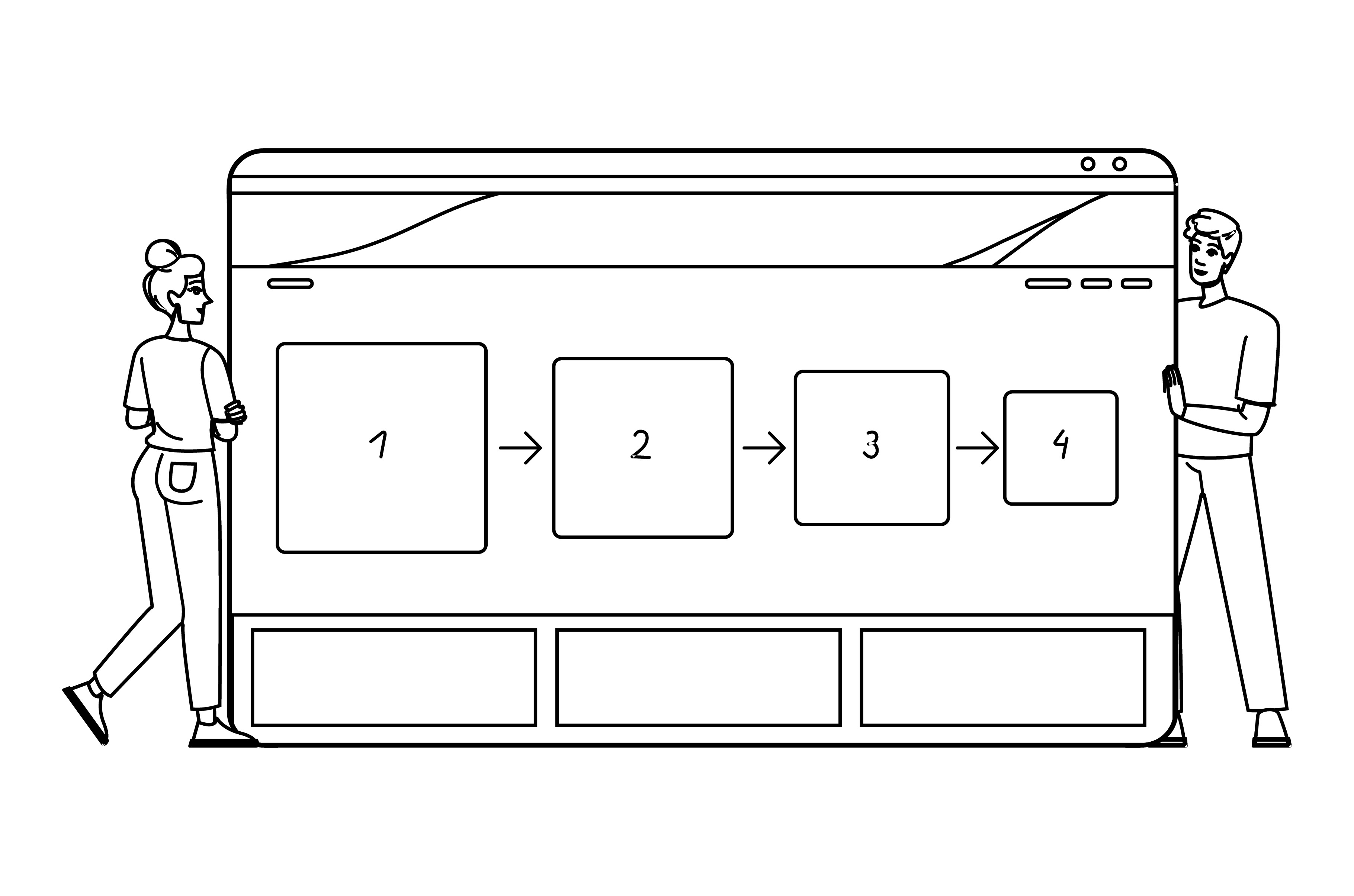 1
2
3
4