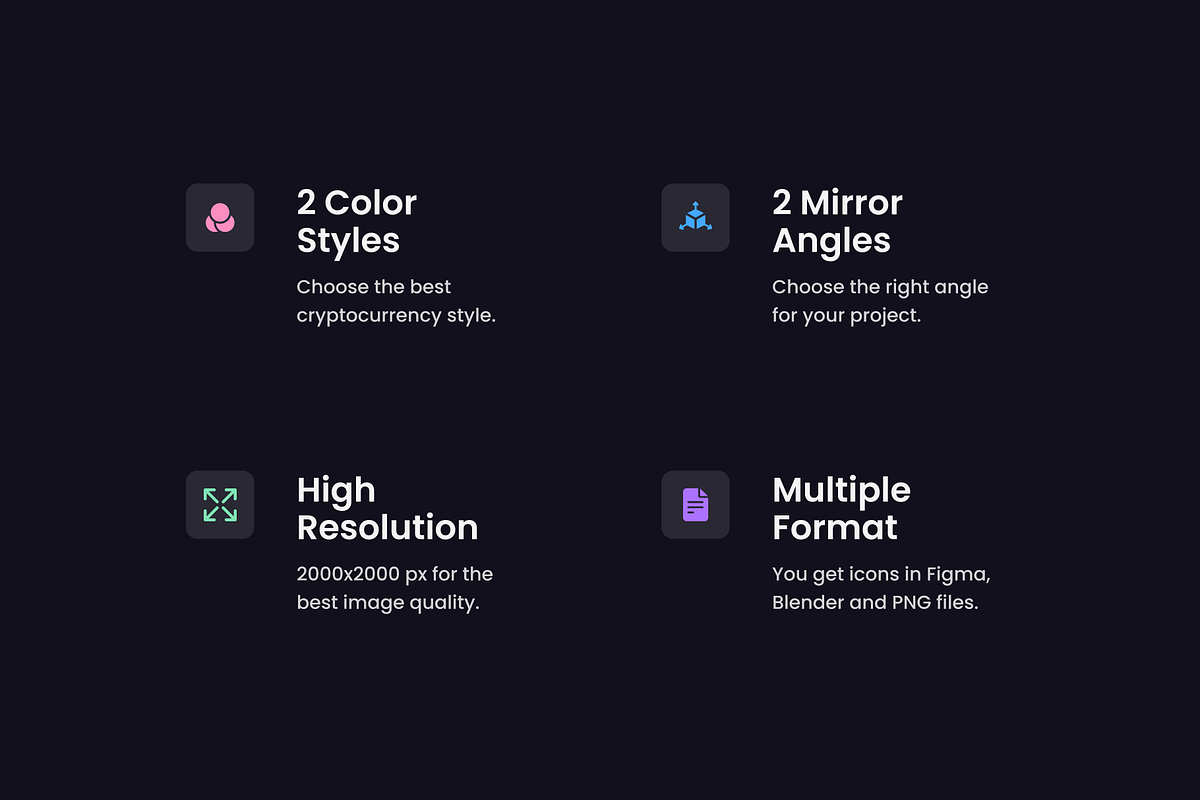 2 Color Styles

Choose the best cryptocurrency style.

2 Mirror Angles

Choose the right angle for your project.

High Resolution

2000x2000 px for the best image quality.

Multiple Format

You get icons in Figma, Blender and PNG files.