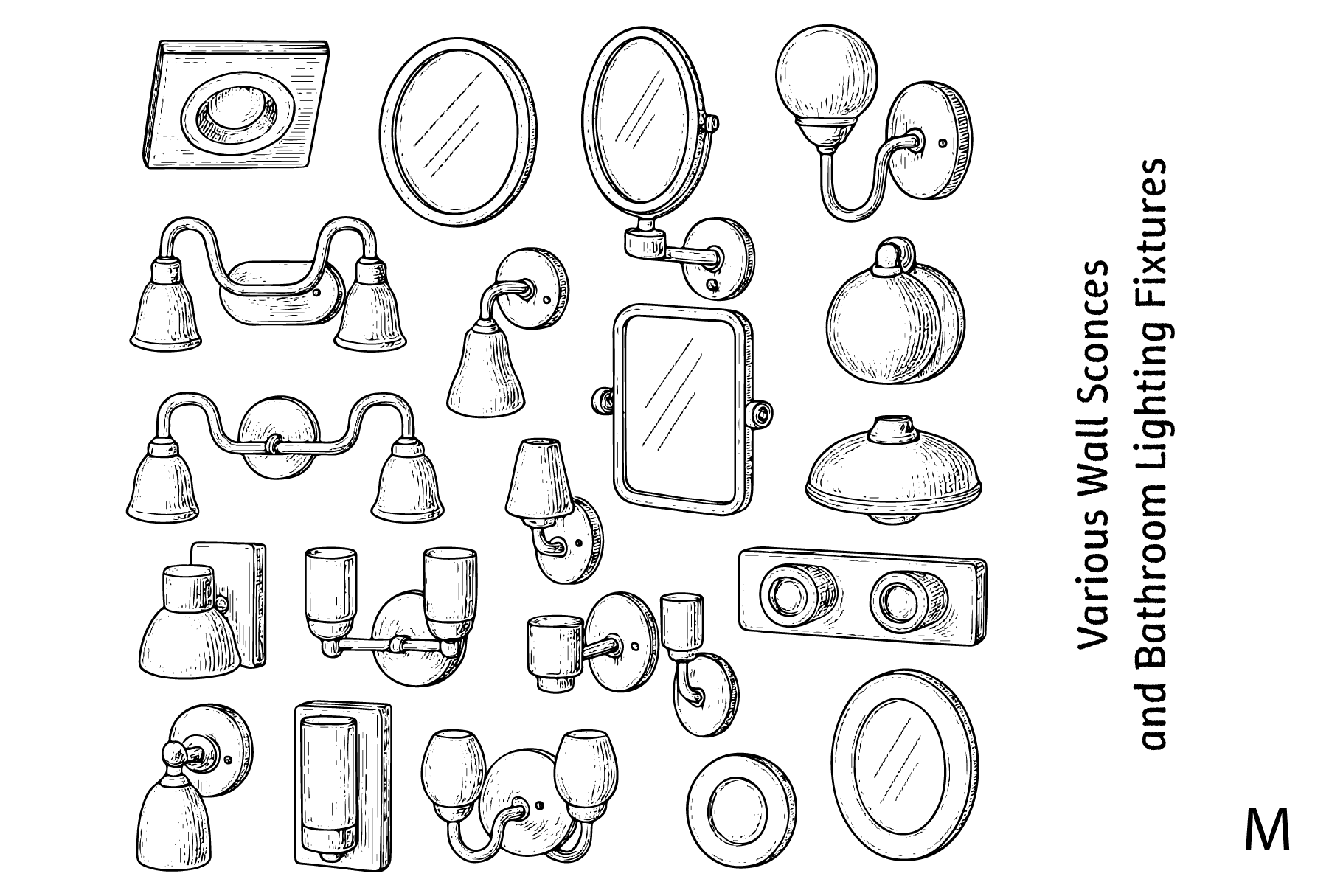 Various Wall Sconces
and Bathroom Lighting Fixtures

M