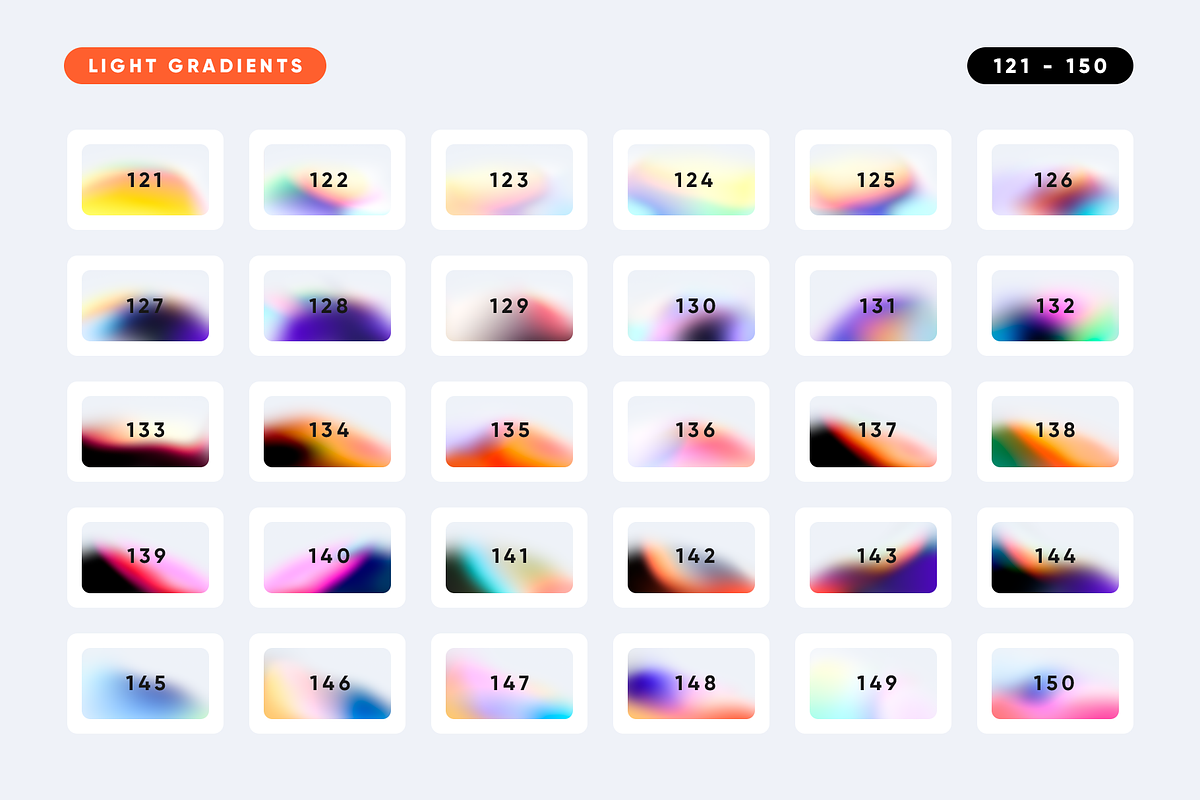 LIGHT GRADIENTS

121 - 150

121

122

123

124

125

126

127

128

129

130

131

132

133

134

135

136

137

138

139

140

141

142

143

144

145

146

147

148

149

150