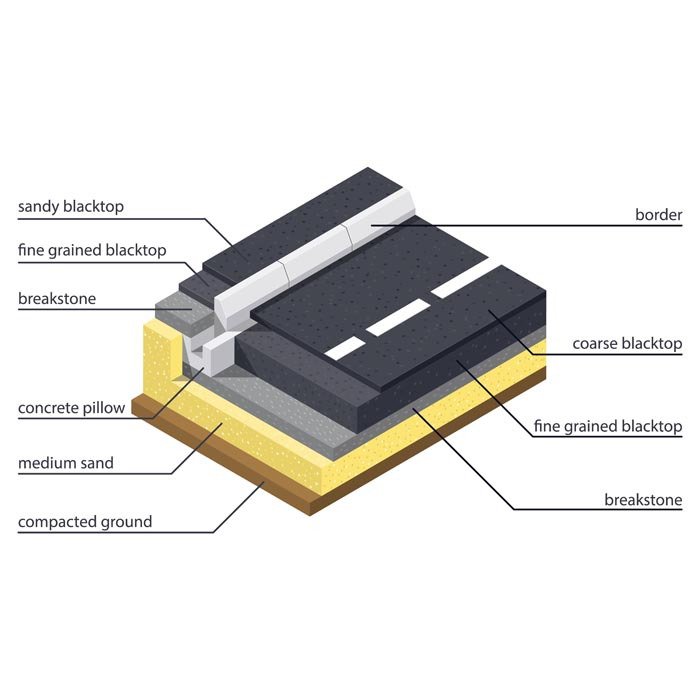 sandy blacktop
fine grained blacktop
breakstone
concrete pillow
medium sand
compacted ground
border
coarse blacktop
fine grained blacktop
breakstone