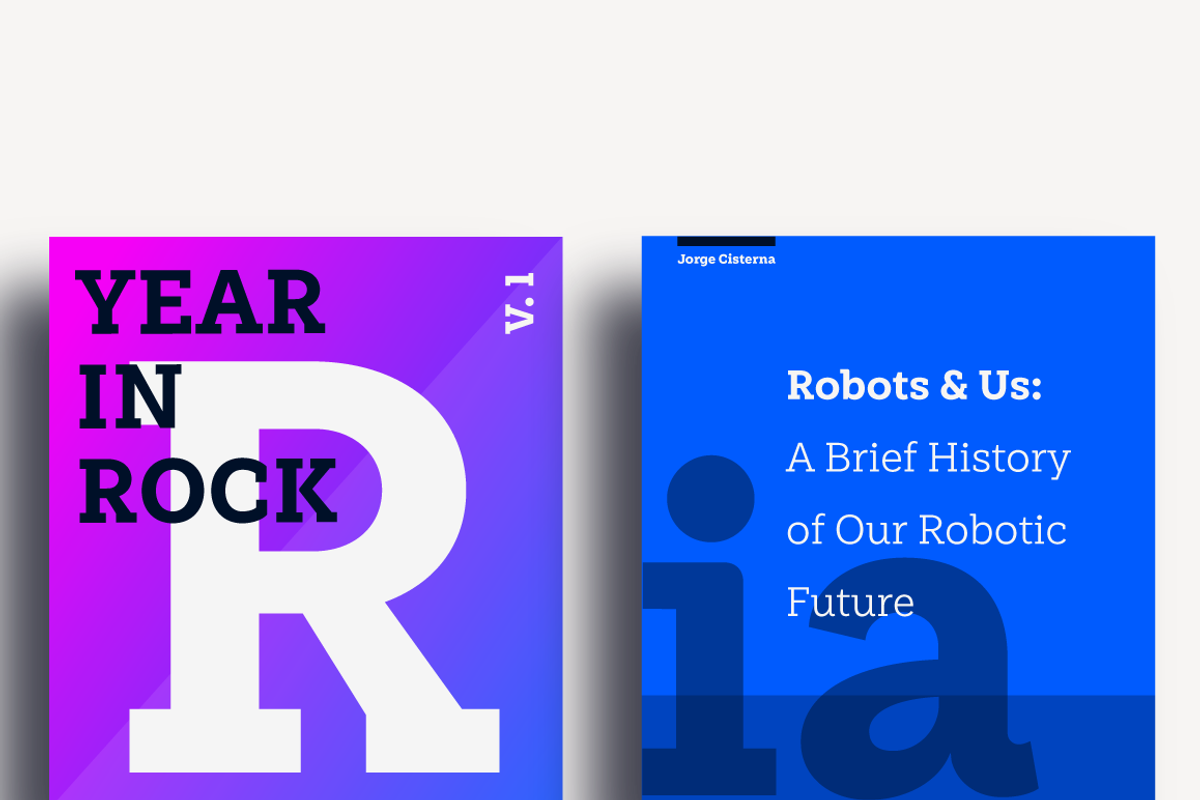 YEAR
IN
ROCK

V. 1

R

Jorge Cisterna

Robots & Us:
A Brief History
of Our Robotic
Future

ia