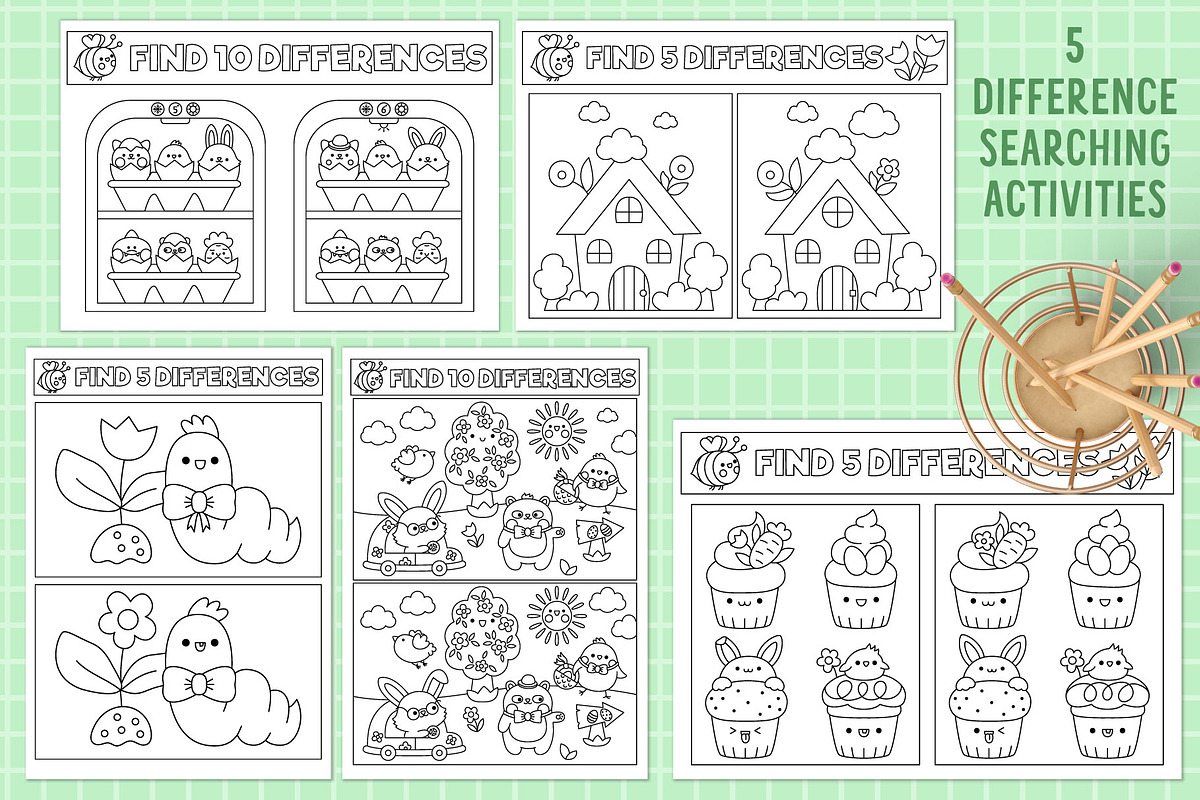 FIND 10 DIFFERENCES

5

6

FIND 5 DIFFERENCES

5 DIFFERENCE SEARCHING ACTIVITIES

FIND 5 DIFFERENCES

FIND 10 DIFFERENCES

FIND 5 DIFFERENCES