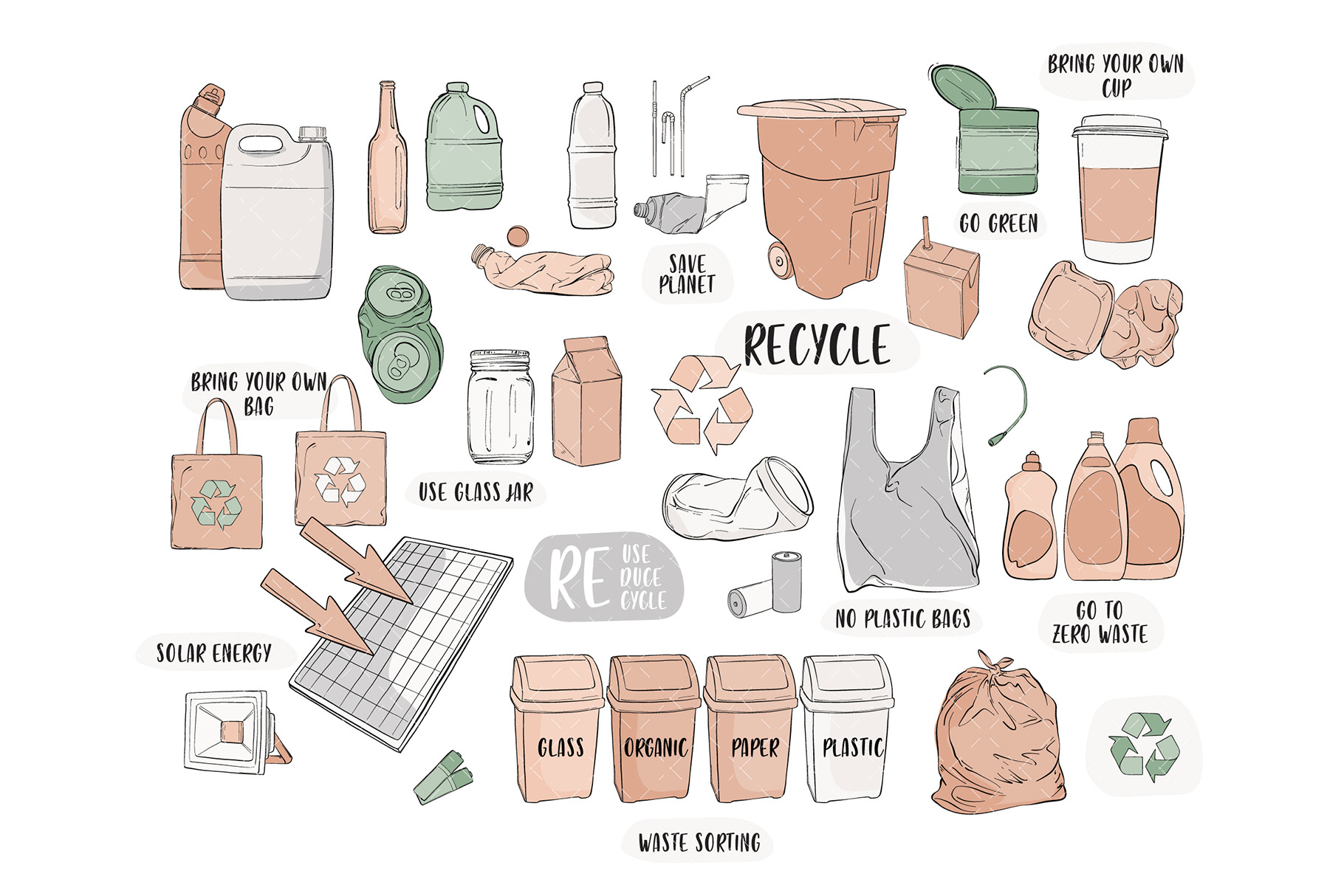 BRING YOUR OWN CUP

GO GREEN

SAVE PLANET

RECYCLE

BRING YOUR OWN BAG

USE GLASS JAR

RE USE DUCE CYCLE

NO PLASTIC BAGS

GO TO ZERO WASTE

SOLAR ENERGY

GLASS

ORGANIC

PAPER

PLASTIC

WASTE SORTING