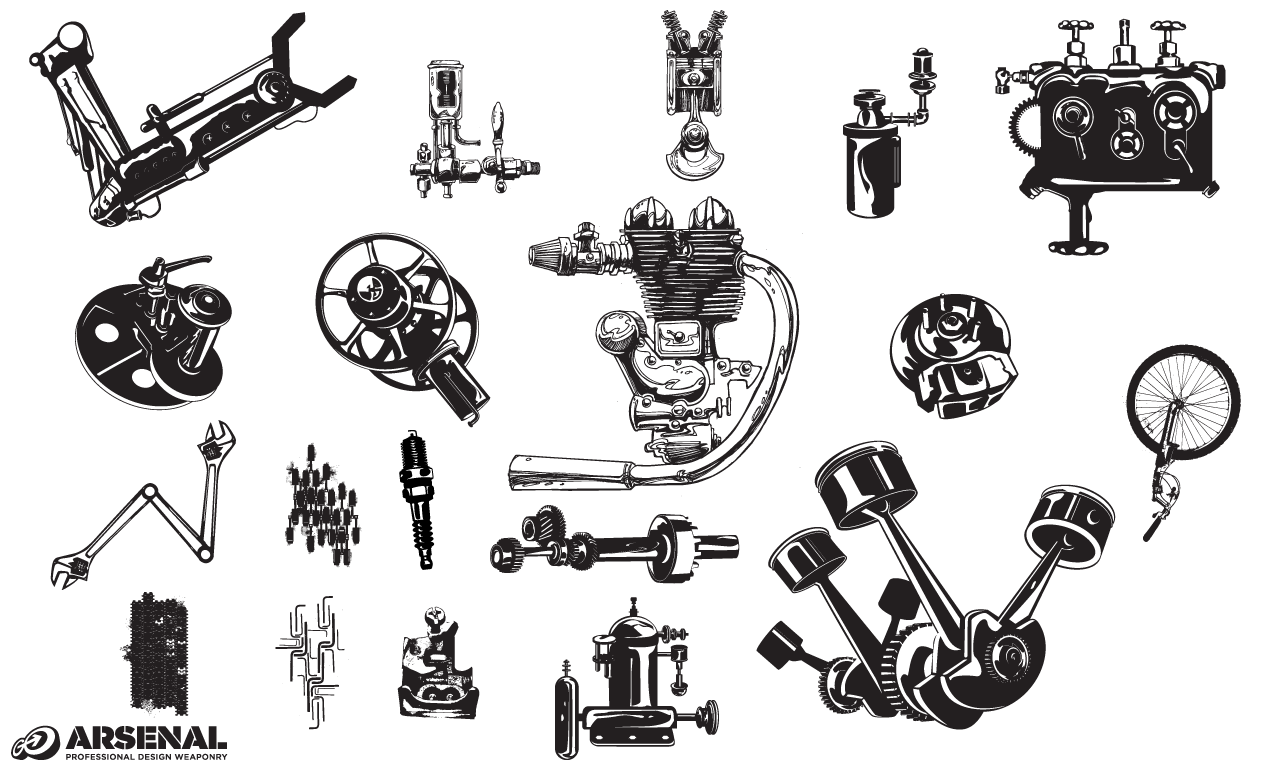 ARSENAL
PROFESSIONAL DESIGN WEAPONRY