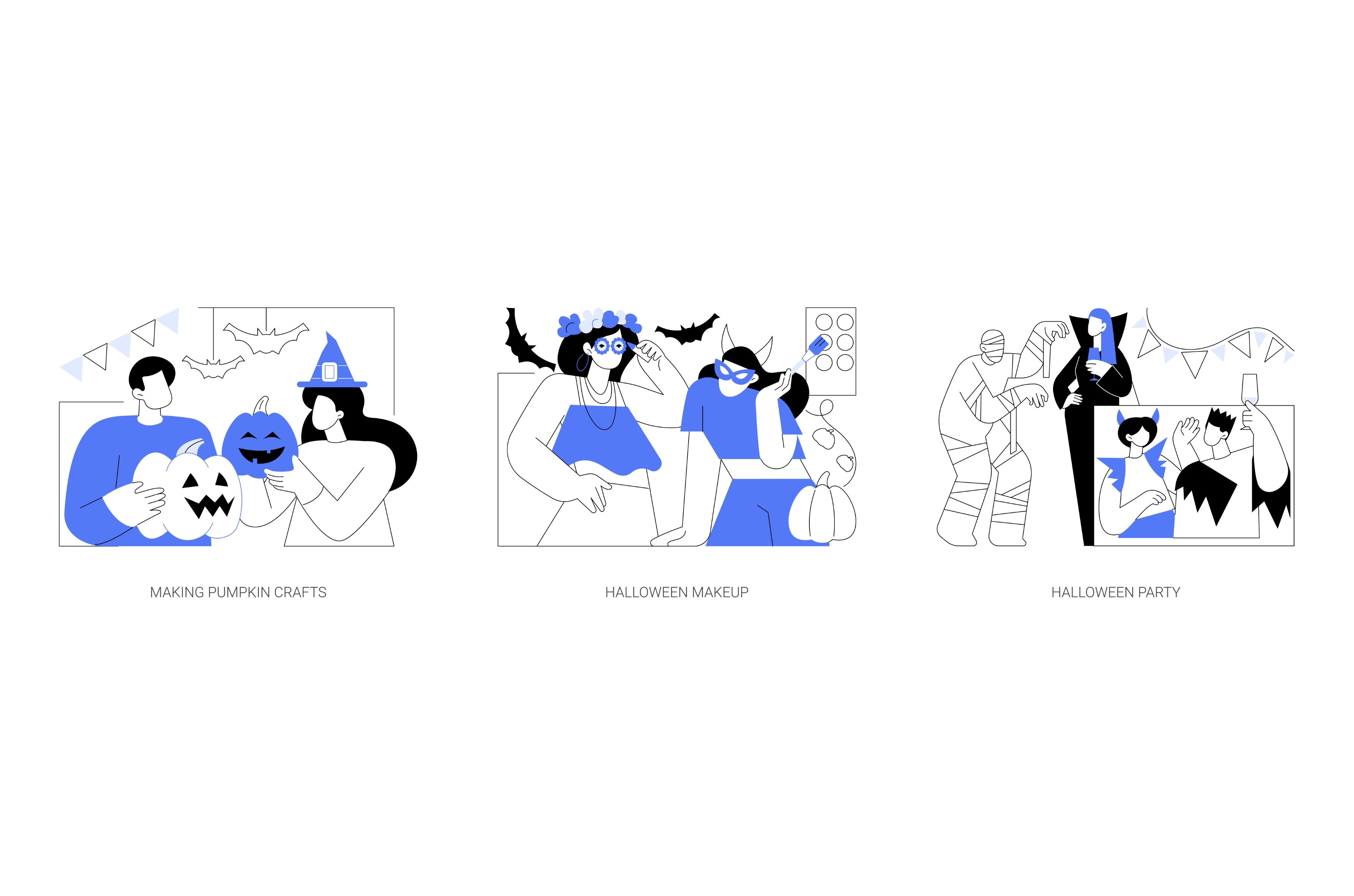 MAKING PUMPKIN CRAFTS

HALLOWEEN MAKEUP

HALLOWEEN PARTY