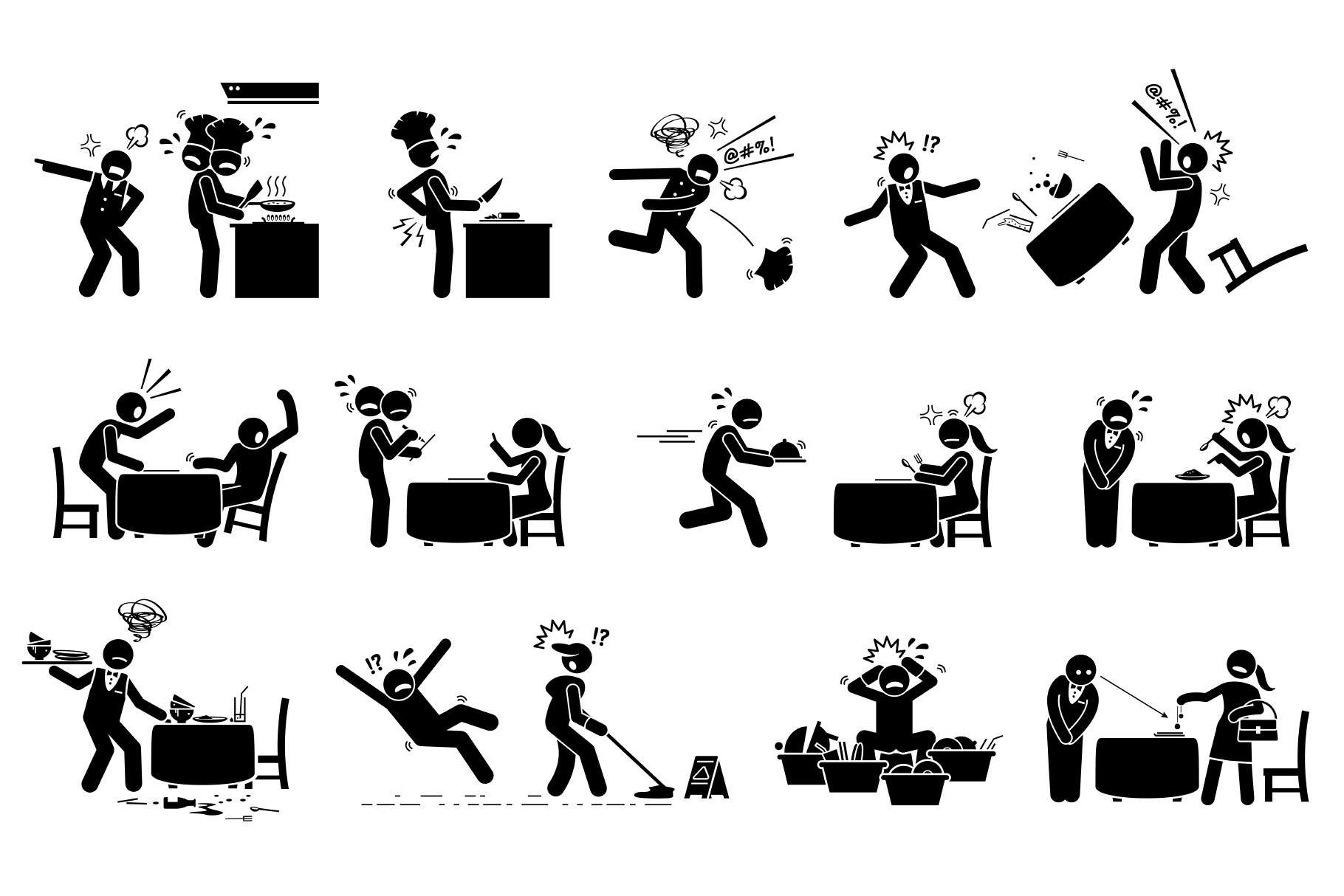 @#%!

!?

@#%!

!?

!?