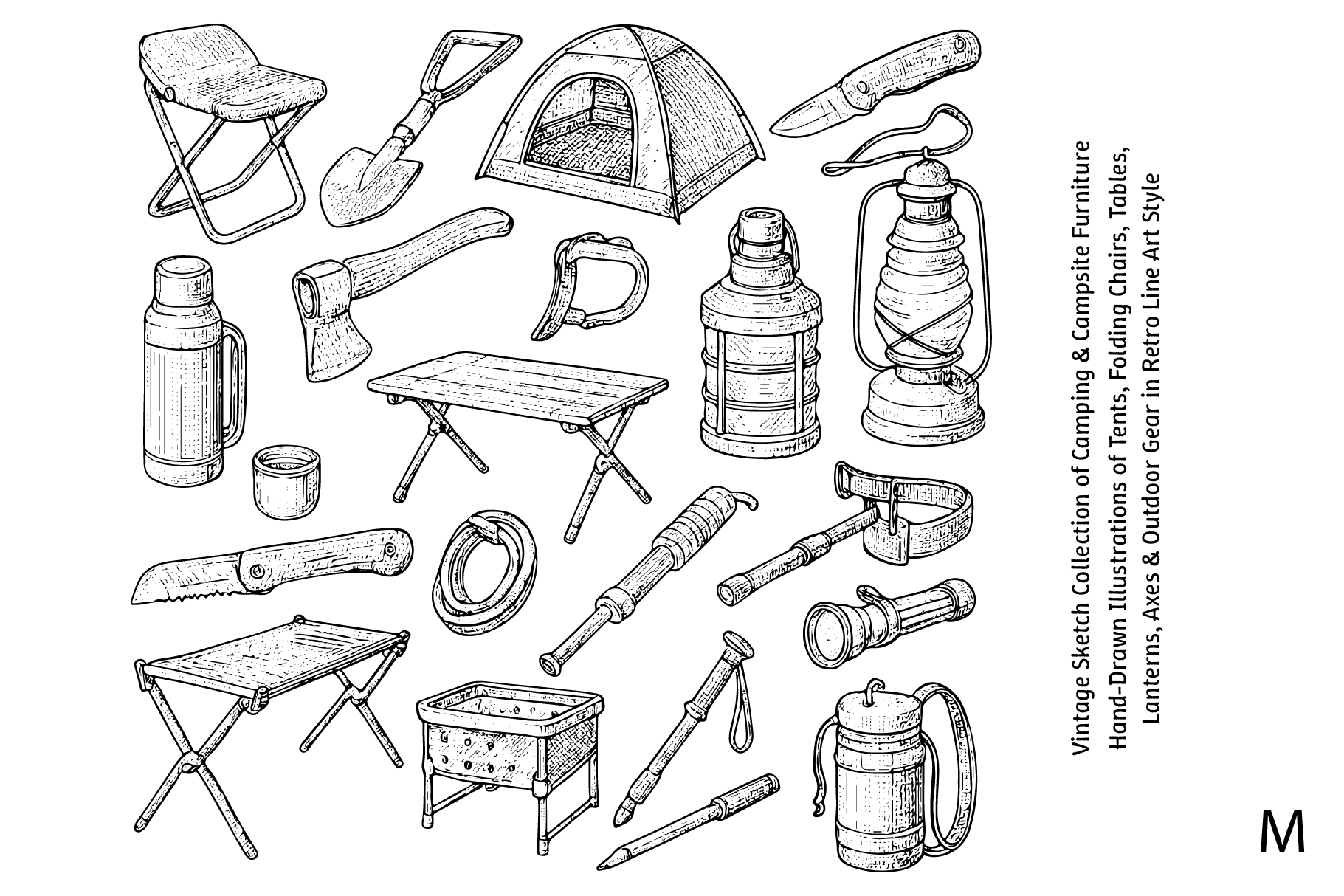 Vintage Sketch Collection of Camping & Campsite Furniture
Hand-Drawn Illustrations of Tents, Folding Chairs, Tables,
Lanterns, Axes & Outdoor Gear in Retro Line Art Style

M