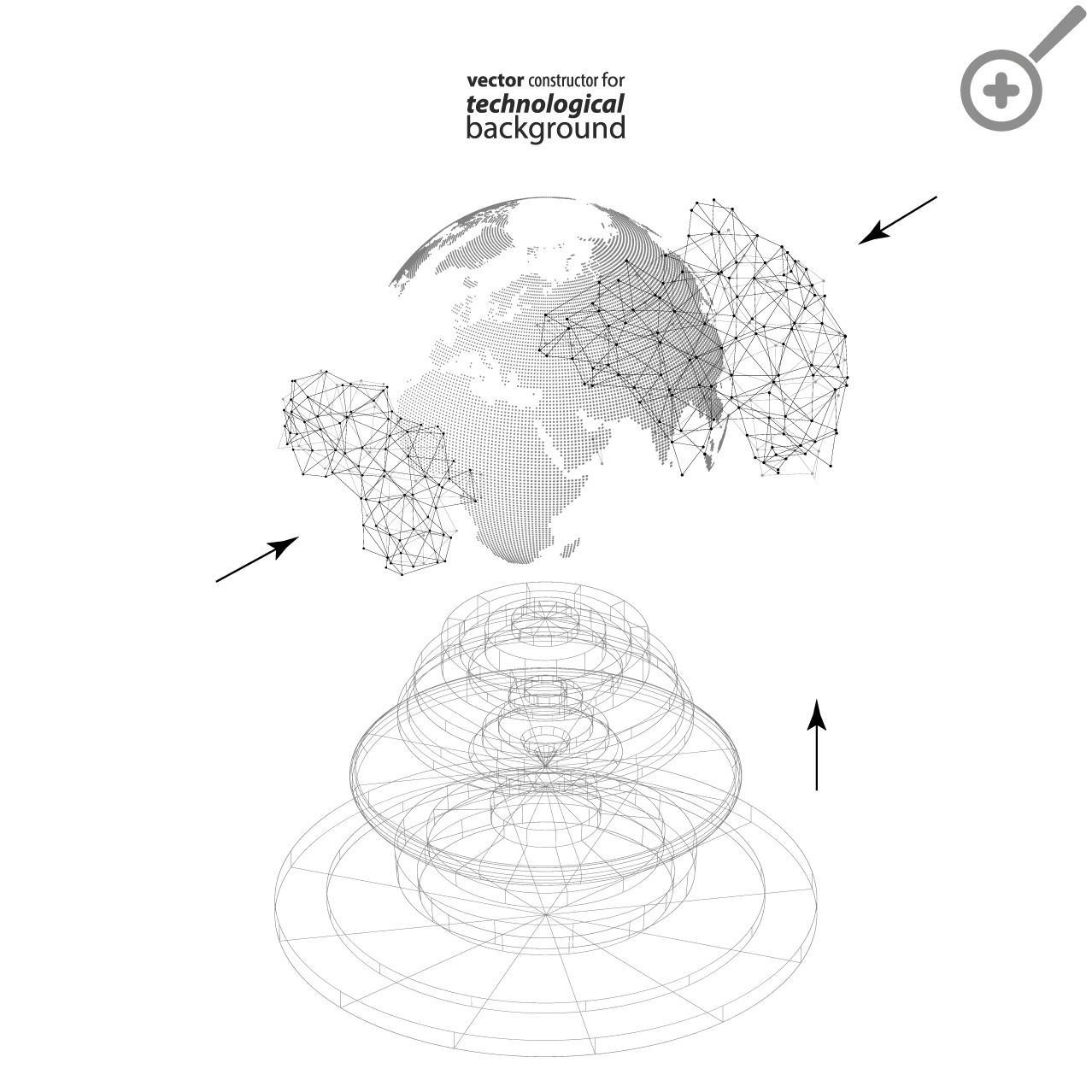 vector constructor for
technological
background