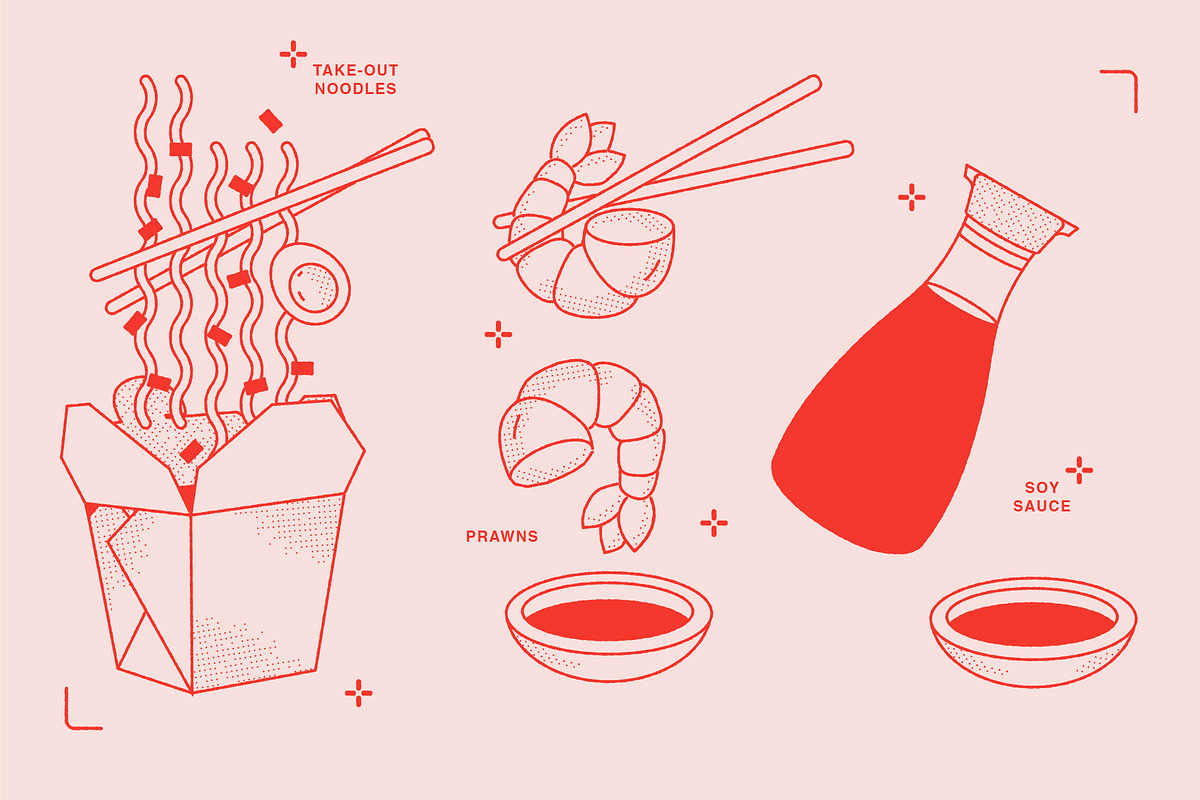 TAKE-OUT NOODLES

PRAWNS

SOY SAUCE