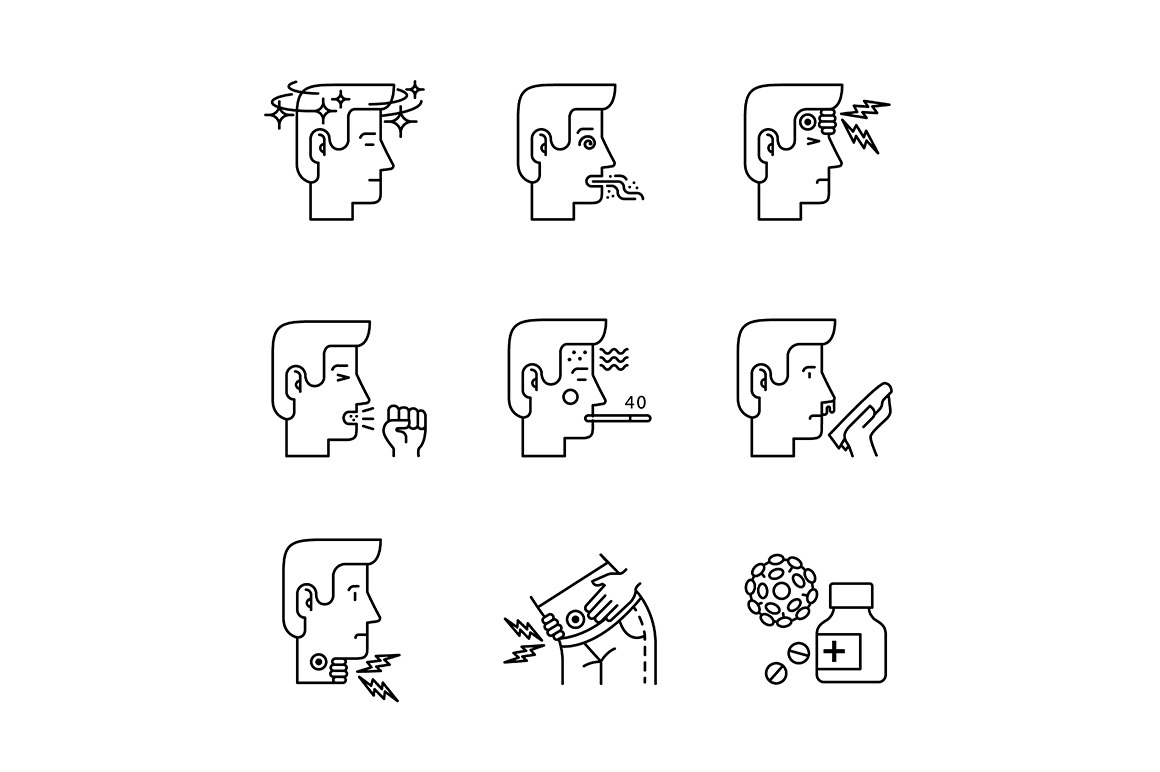 40