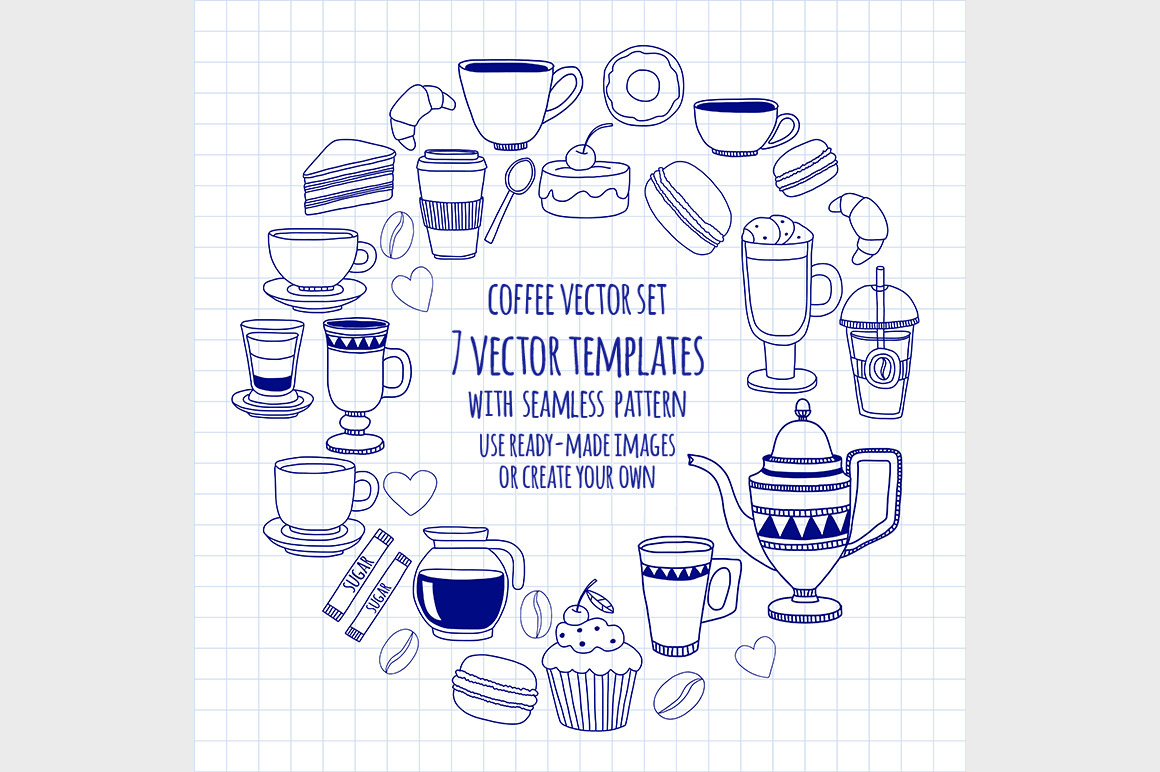 COFFEE VECTOR SET
7 VECTOR TEMPLATES
WITH SEAMLESS PATTERN
USE READY-MADE IMAGES
OR CREATE YOUR OWN

SUGAR
SUGAR