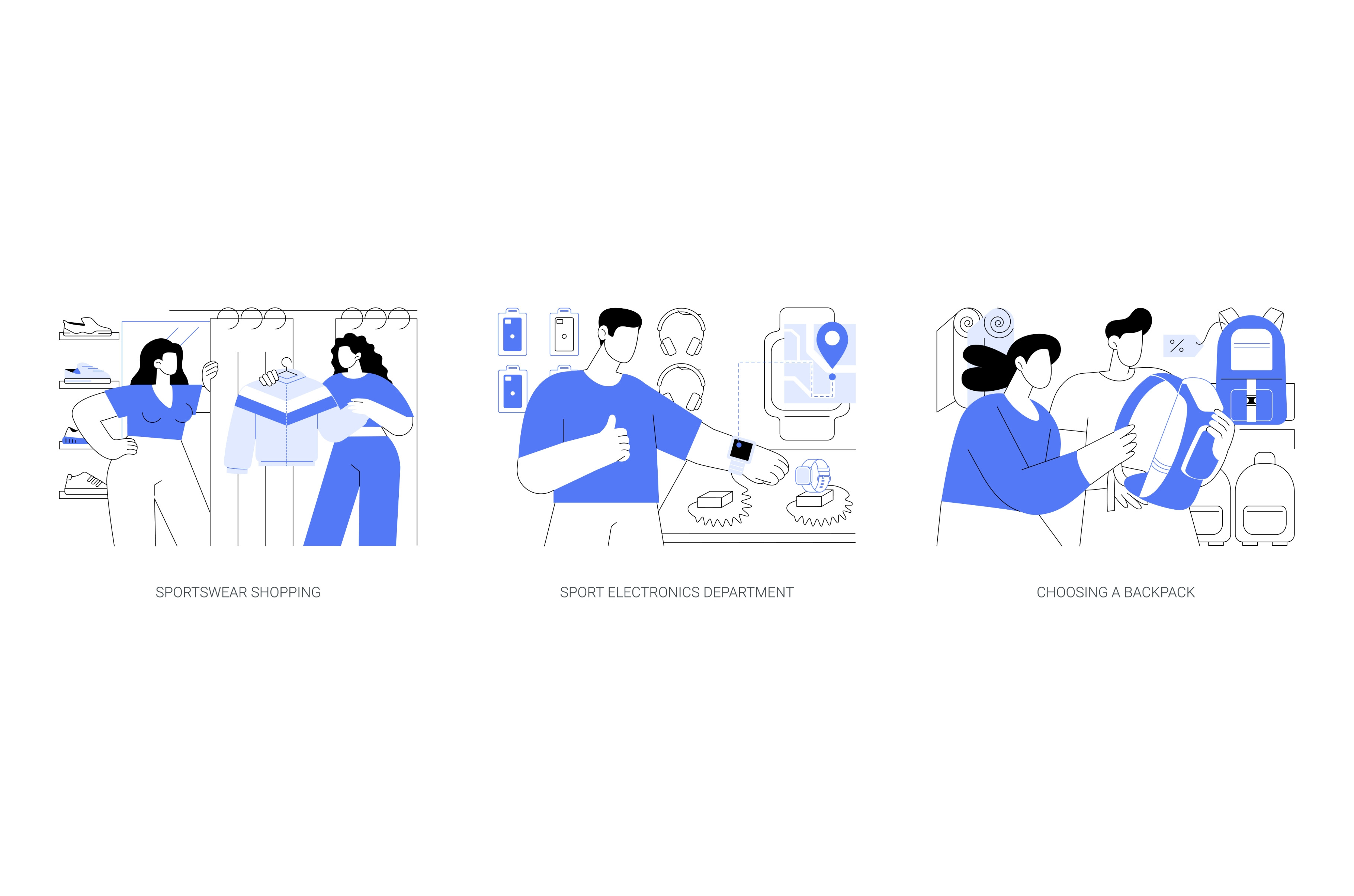 SPORTSWEAR SHOPPING

SPORT ELECTRONICS DEPARTMENT

%

CHOOSING A BACKPACK